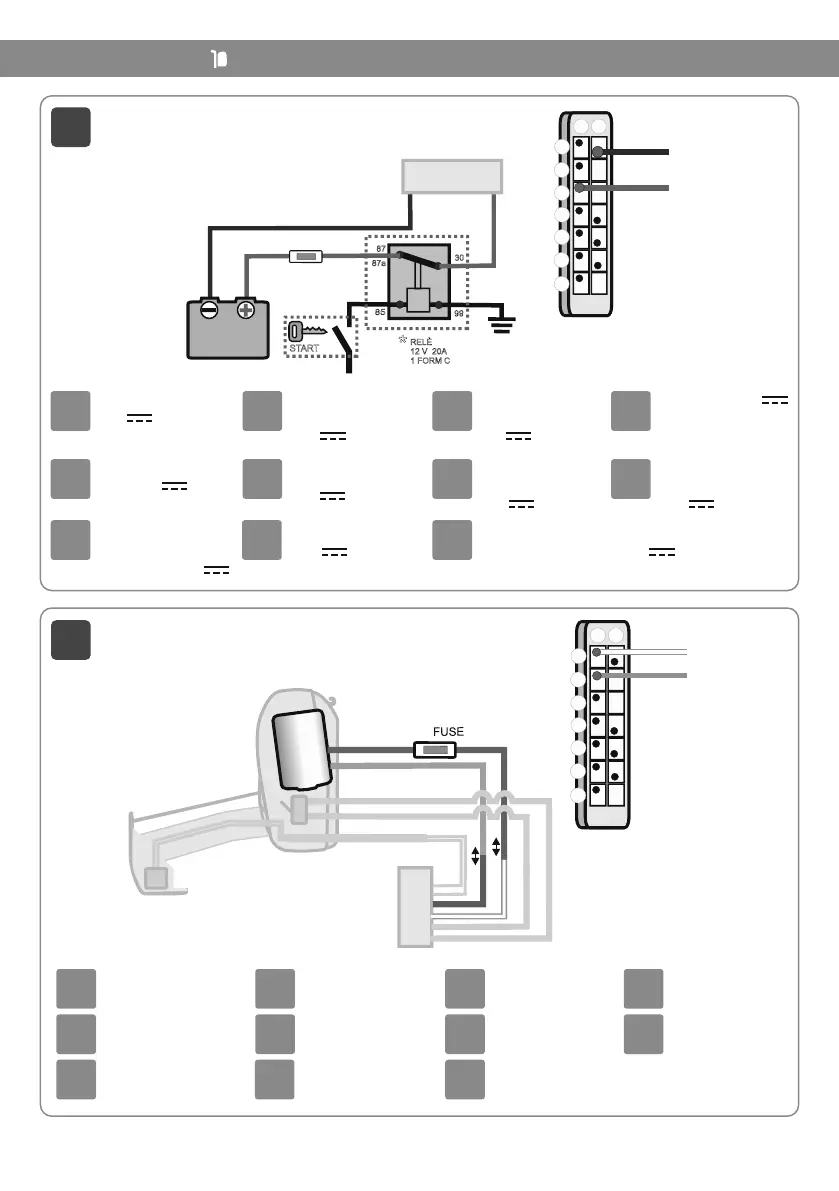 87
87a
30
85
99
START
RELÈ
12 V 20A
1 FORM C
FUSE