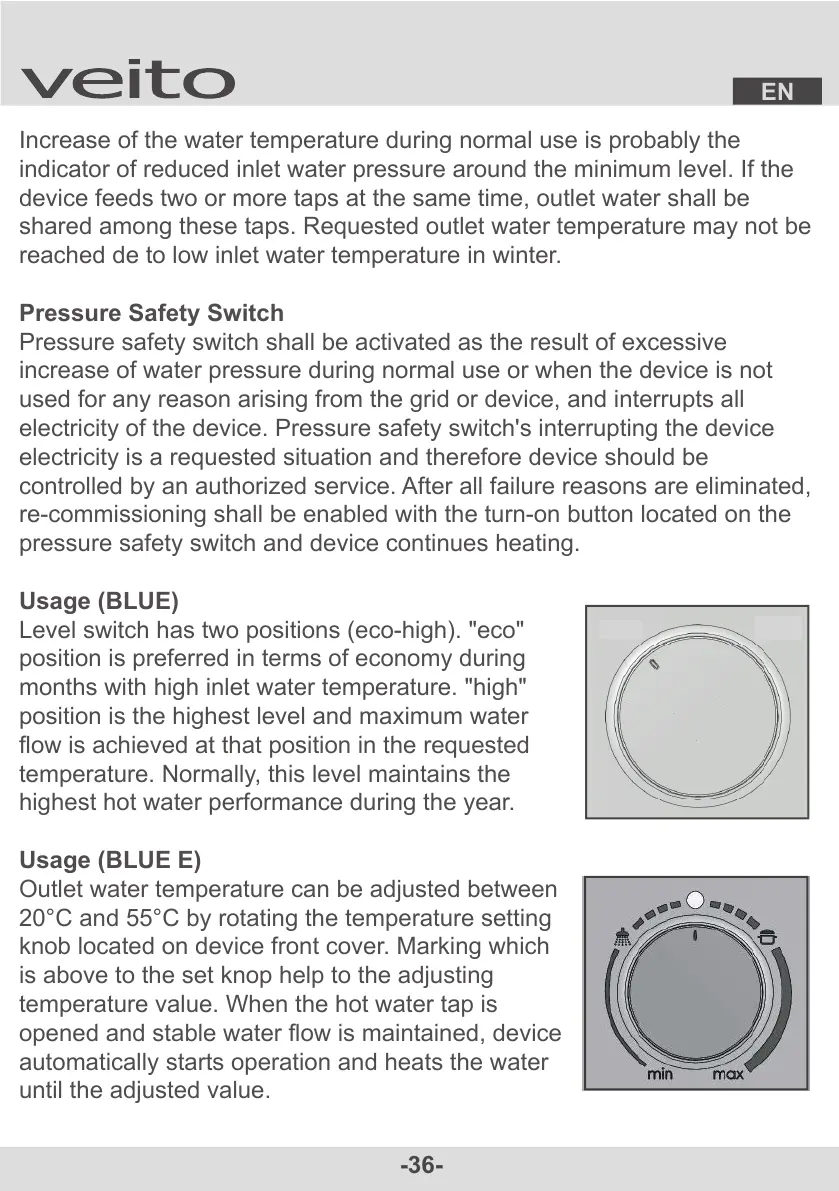 veito

EN

Increase of the water temperature during normal use is probably the indicator of reduced inlet water pressure around the minimum level. If the device feeds two or more taps at the same time, outlet water shall be shared among these taps. Requested outlet water temperature may not be reached de to low inlet water temperature in winter.

Pressure Safety Switch
Pressure safety switch shall be activated as the result of excessive increase of water pressure during normal use or when the device is not used for any reason arising from the grid or device, and interrupts all electricity of the device. Pressure safety switch's interrupting the device electricity is a requested situation and therefore device should be controlled by an authorized service. After all failure reasons are eliminated, re-commissioning shall be enabled with the turn-on button located on the pressure safety switch and device continues heating.

Usage (BLUE)
Level switch has two positions (eco-high). "eco" position is preferred in terms of economy during months with high inlet water temperature. "high" position is the highest level and maximum water flow is achieved at that position in the requested temperature. Normally, this level maintains the highest hot water performance during the year.

Usage (BLUE E)
Outlet water temperature can be adjusted between 20°C and 55°C by rotating the temperature setting knob located on device front cover. Marking which is above to the set knop help to the adjusting temperature value. When the hot water tap is opened and stable water flow is maintained, device automatically starts operation and heats the water until the adjusted value.

min max

-36-