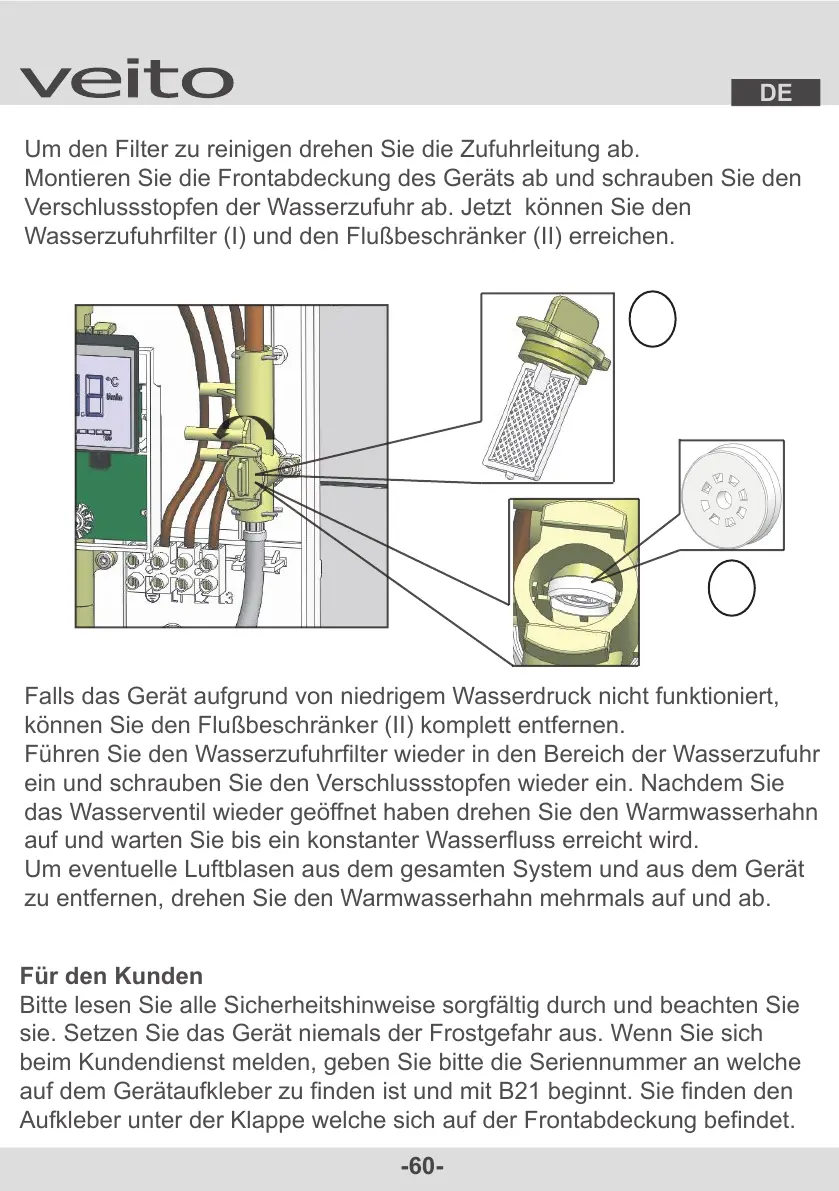 veito

DE

Um den Filter zu reinigen drehen Sie die Zufuhrleitung ab.
Montieren Sie die Frontabdeckung des Geräts ab und schrauben Sie den Verschlussstopfen der Wasserzufuhr ab. Jetzt können Sie den Wasserzufuhrfilter (I) und den Flußbeschränker (II) erreichen.

°C

L1 L2 L3

Falls das Gerät aufgrund von niedrigem Wasserdruck nicht funktioniert, können Sie den Flußbeschränker (II) komplett entfernen.
Führen Sie den Wasserzufuhrfilter wieder in den Bereich der Wasserzufuhr ein und schrauben Sie den Verschlussstopfen wieder ein. Nachdem Sie das Wasserventil wieder geöffnet haben drehen Sie den Warmwasserhahn auf und warten Sie bis ein konstanter Wasserfluss erreicht wird.
Um eventuelle Luftblasen aus dem gesamten System und aus dem Gerät zu entfernen, drehen Sie den Warmwasserhahn mehrmals auf und ab.

Für den Kunden
Bitte lesen Sie alle Sicherheitshinweise sorgfältig durch und beachten Sie sie. Setzen Sie das Gerät niemals der Frostgefahr aus. Wenn Sie sich beim Kundendienst melden, geben Sie bitte die Seriennummer an welche auf dem Gerätaufkleber zu finden ist und mit B21 beginnt. Sie finden den Aufkleber unter der Klappe welche sich auf der Frontabdeckung befindet.

-60-