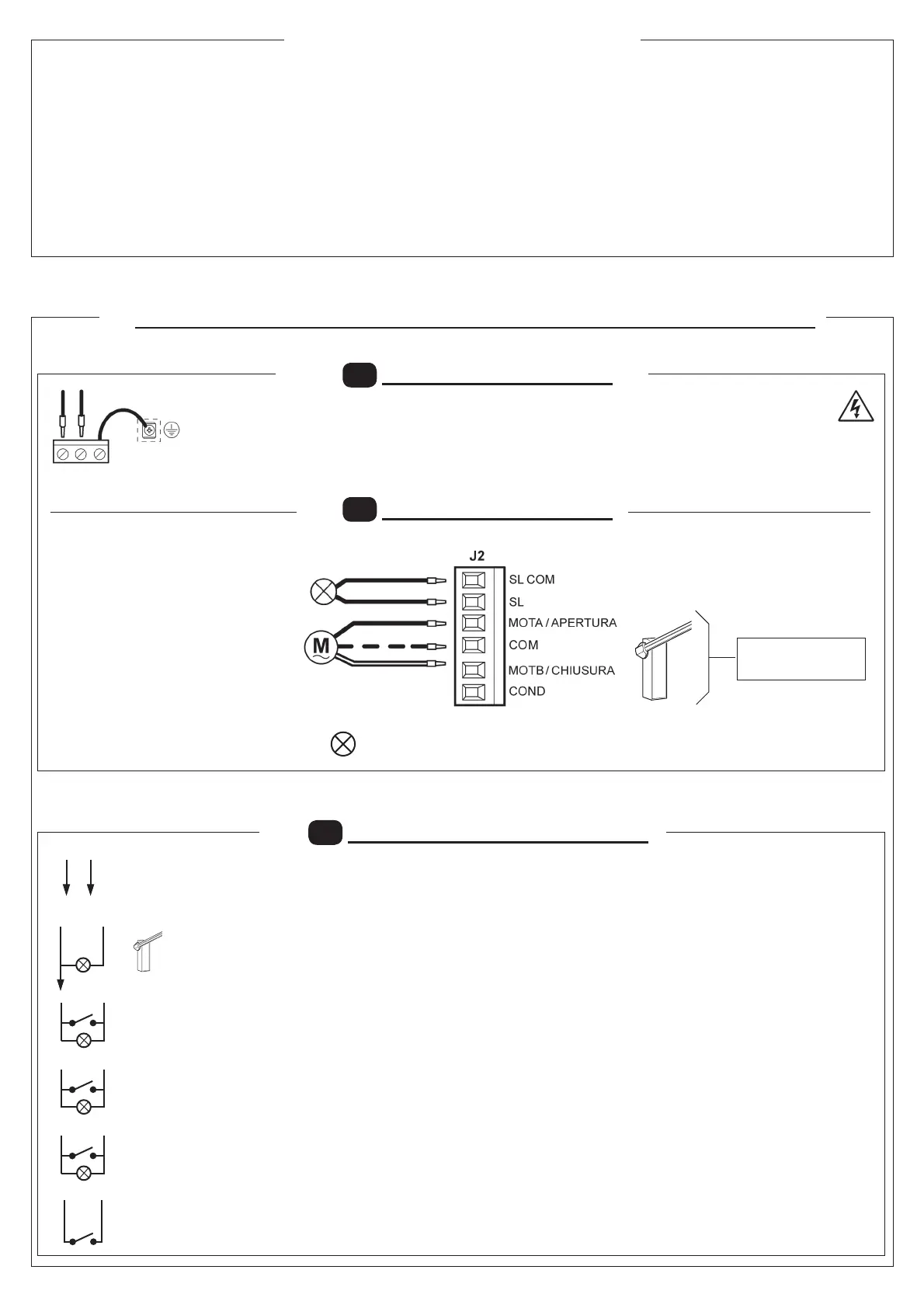 J2

SL COM

SL

MOTA / APERTURA

COM

MOTB / CHIUSURA

COND

M