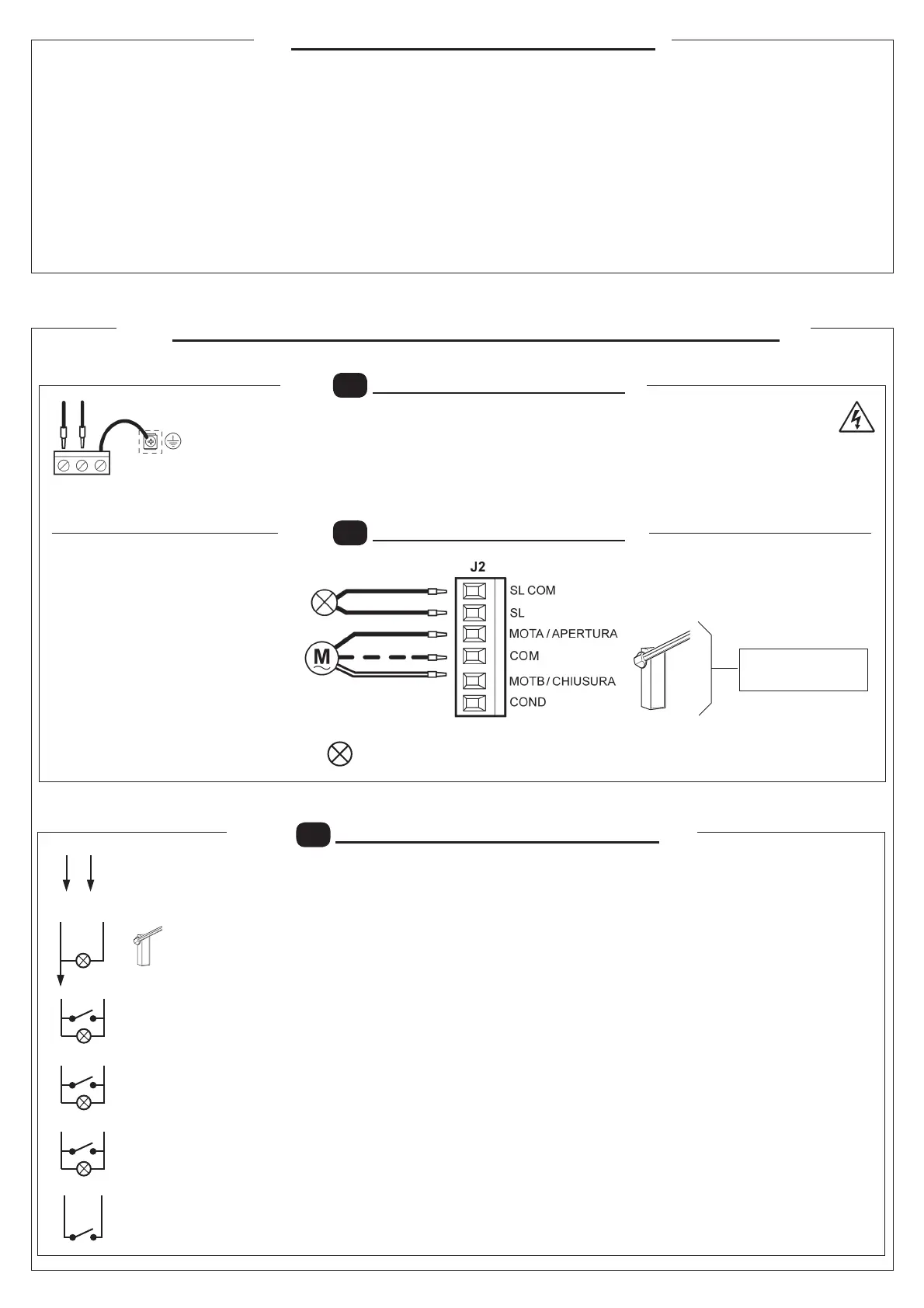 J2

SL COM

SL

MOTA / APERTURA

COM

MOTB / CHIUSURA

COND

M