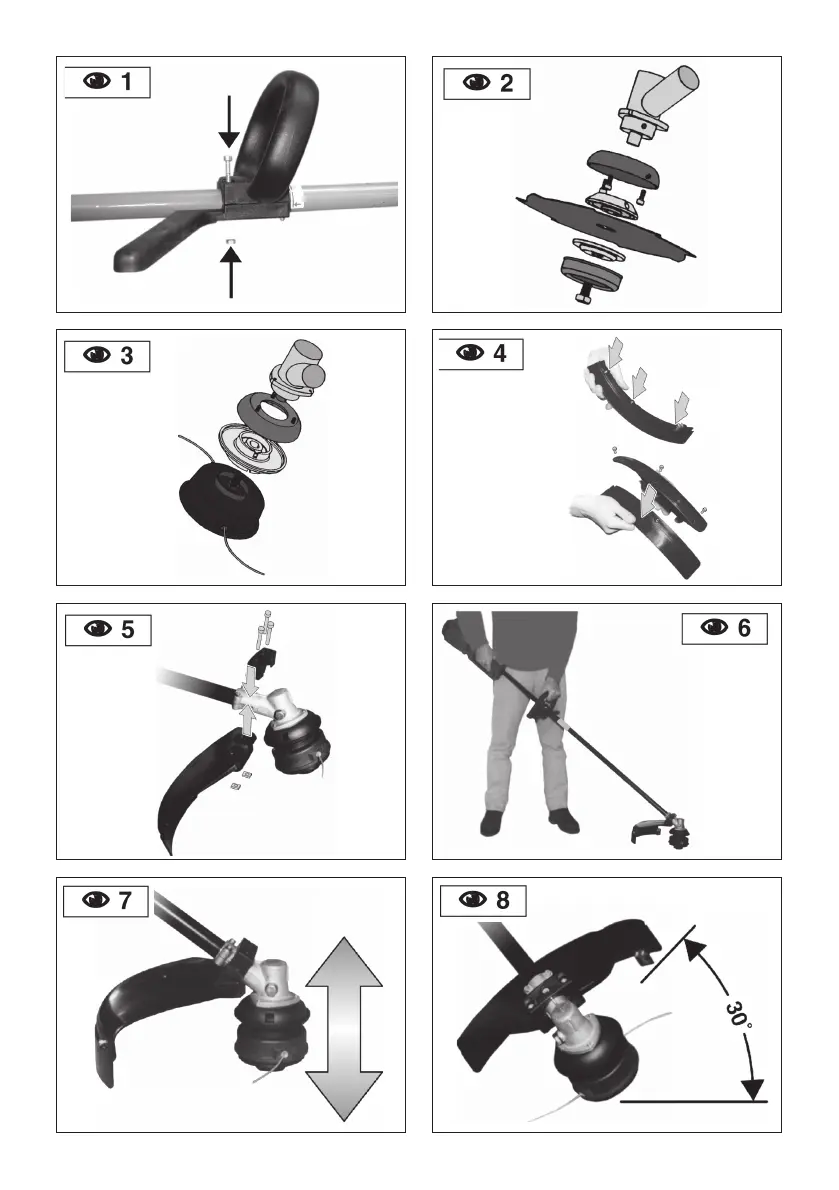 1

2

3

4

5

6

7

8

30°