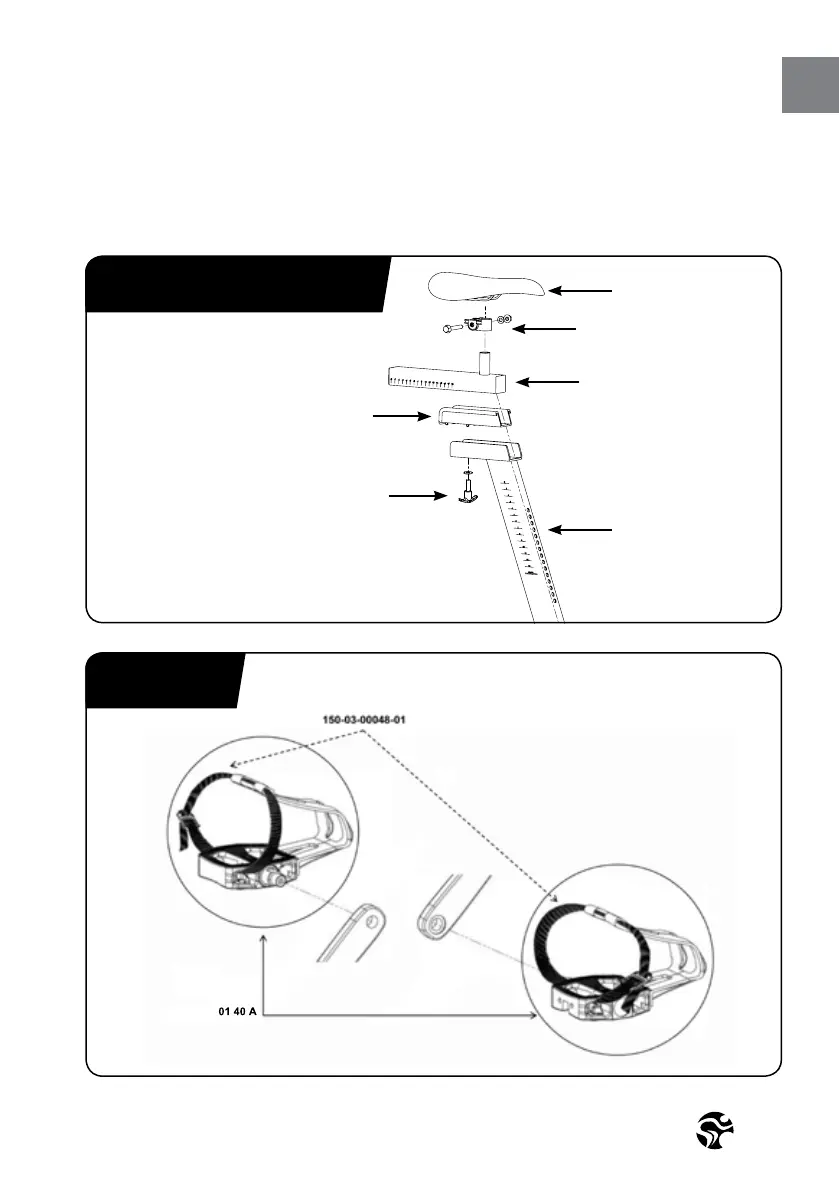 150-03-00048-01

01 40 A