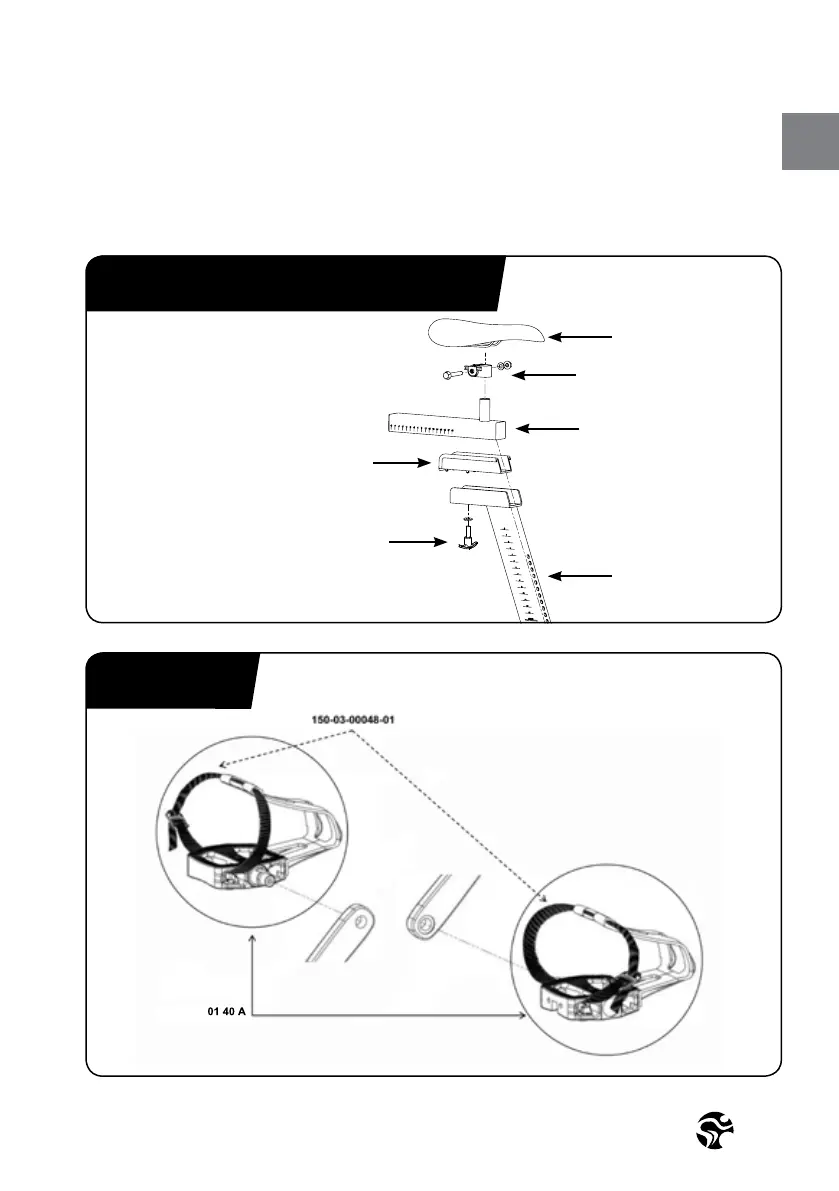 150-03-00048-01

01 40 A