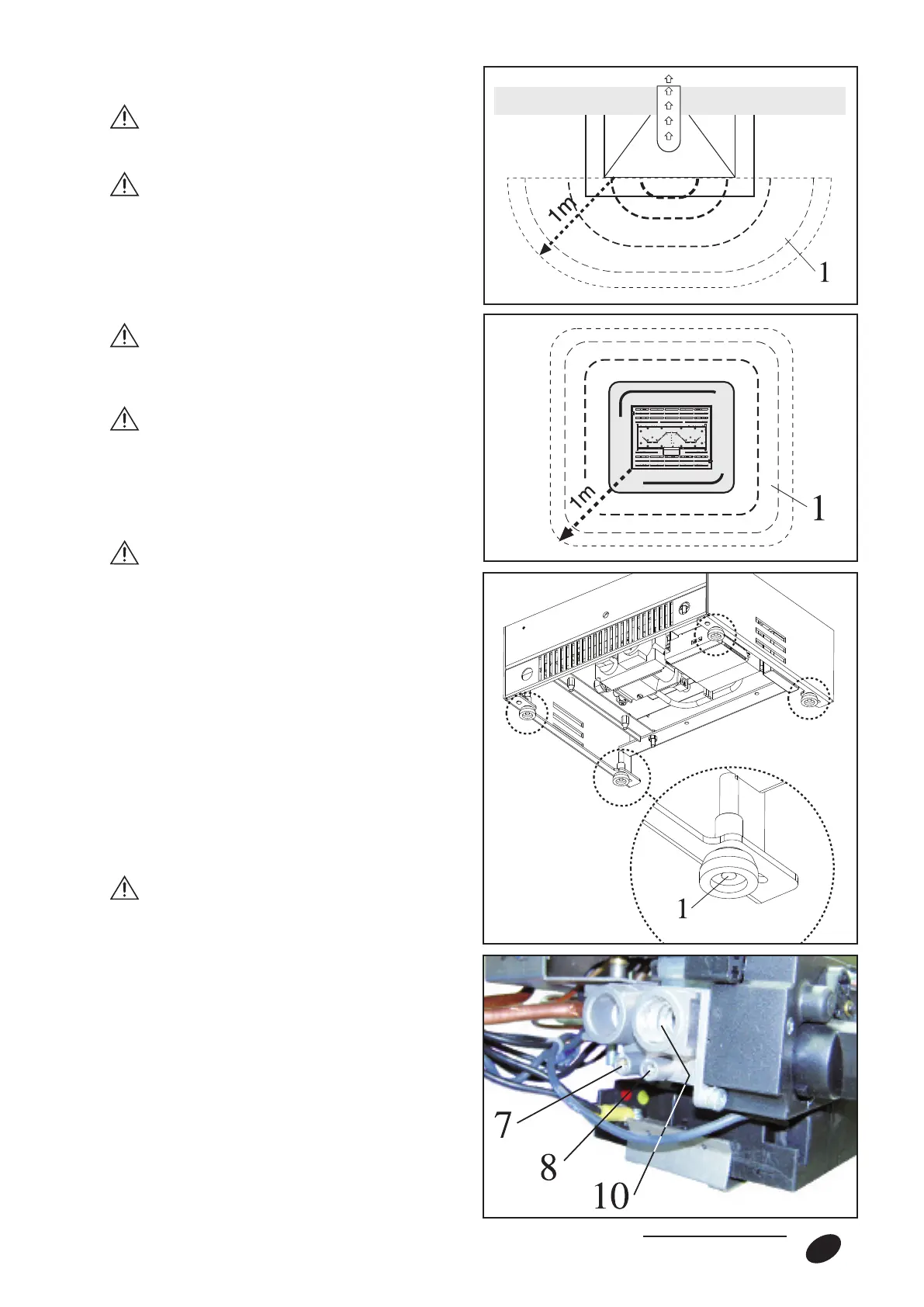 1m

1

1m

1

1

7

8

10