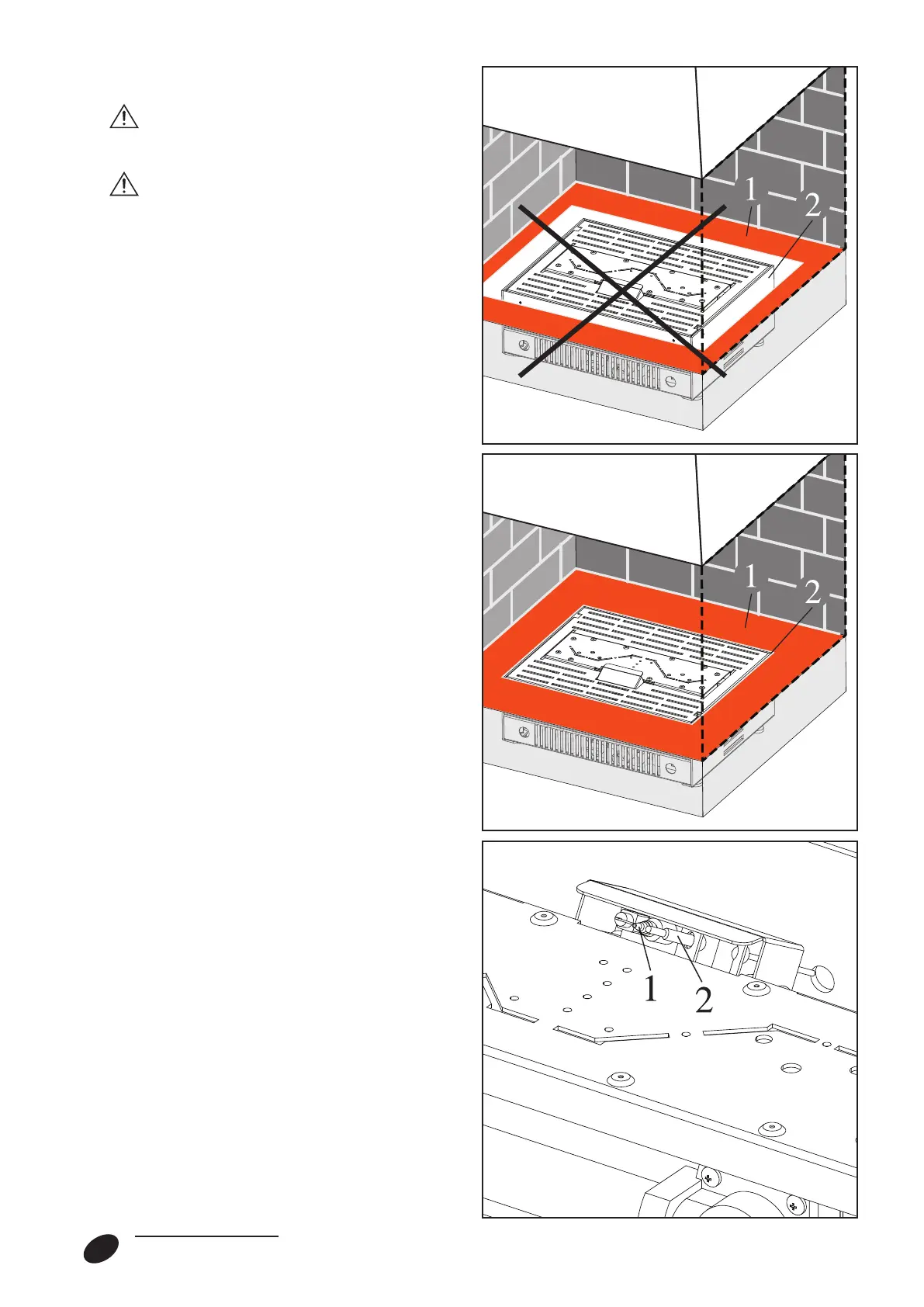 1
2

1
2

1
2