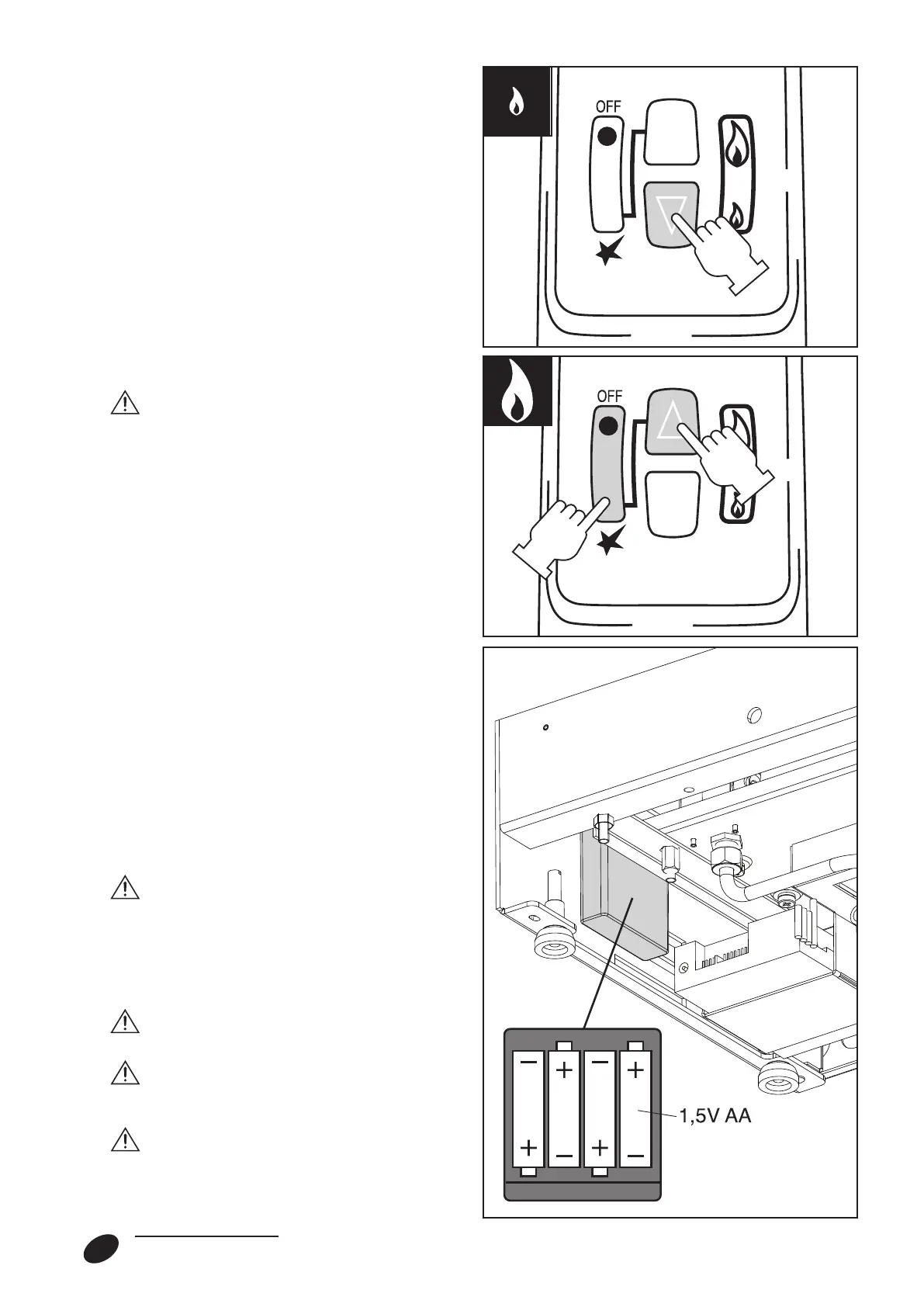 OFF

OFF

1,5V AA