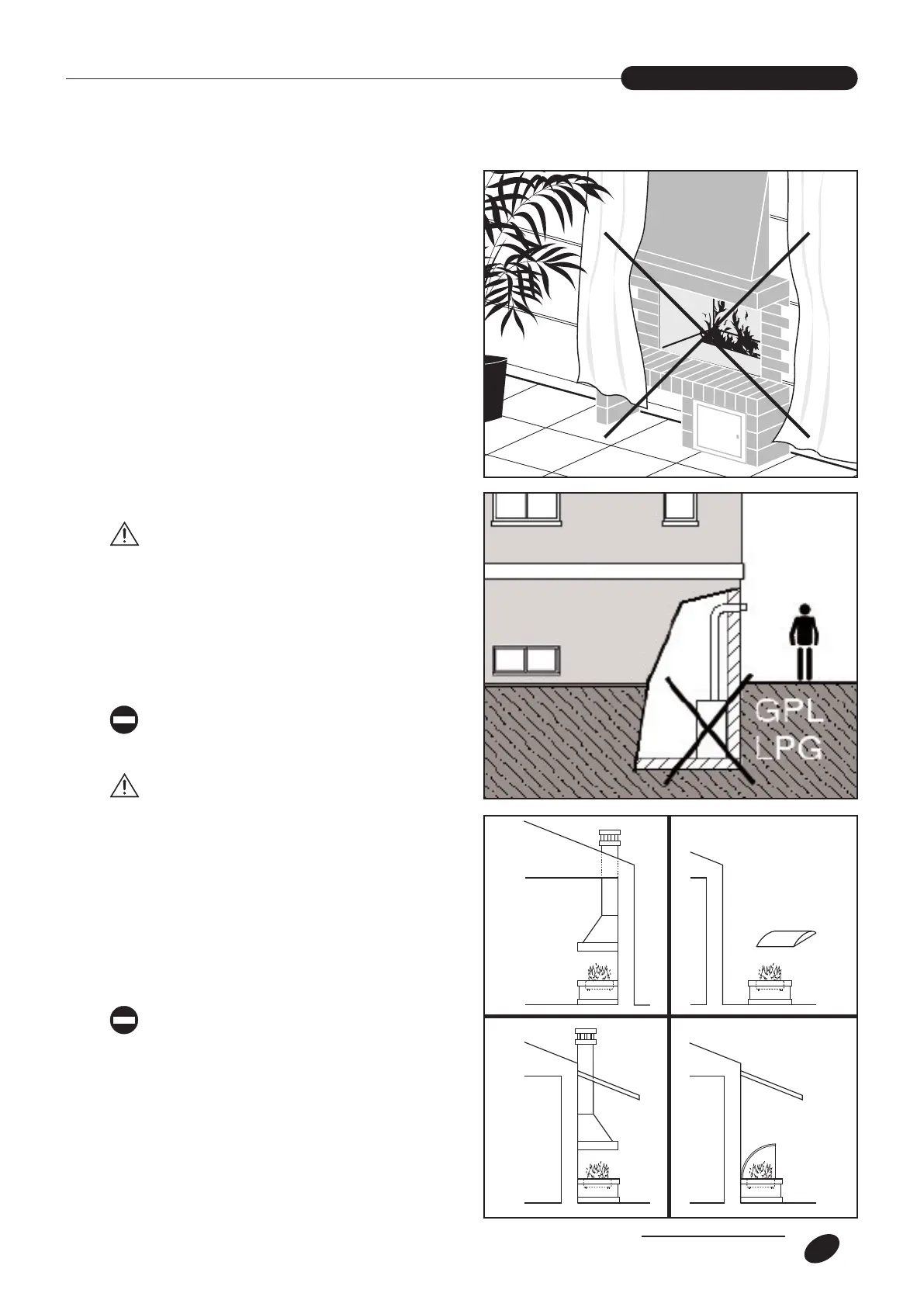 GPL
LPG