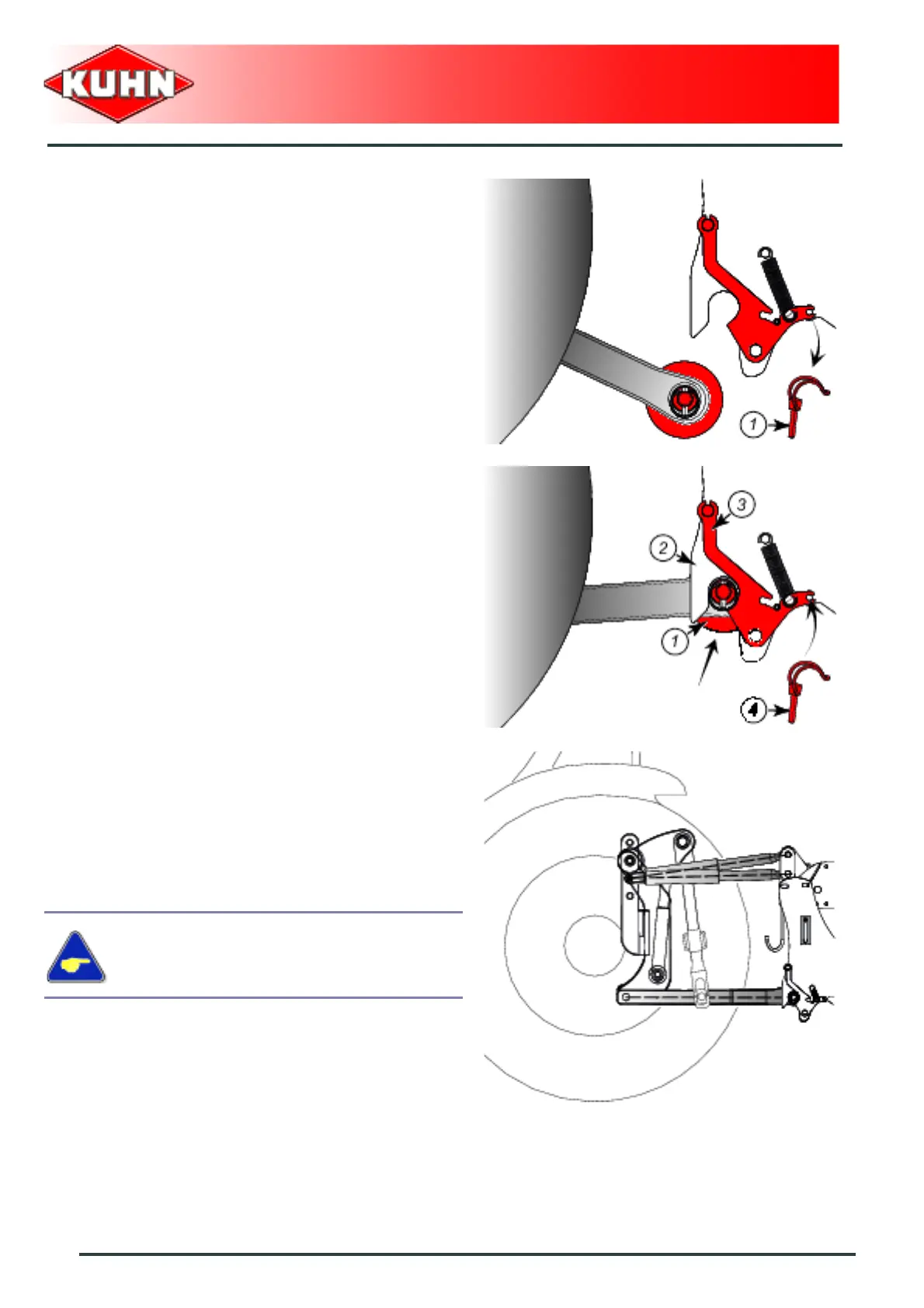 KUHN

1

3

2

1

4