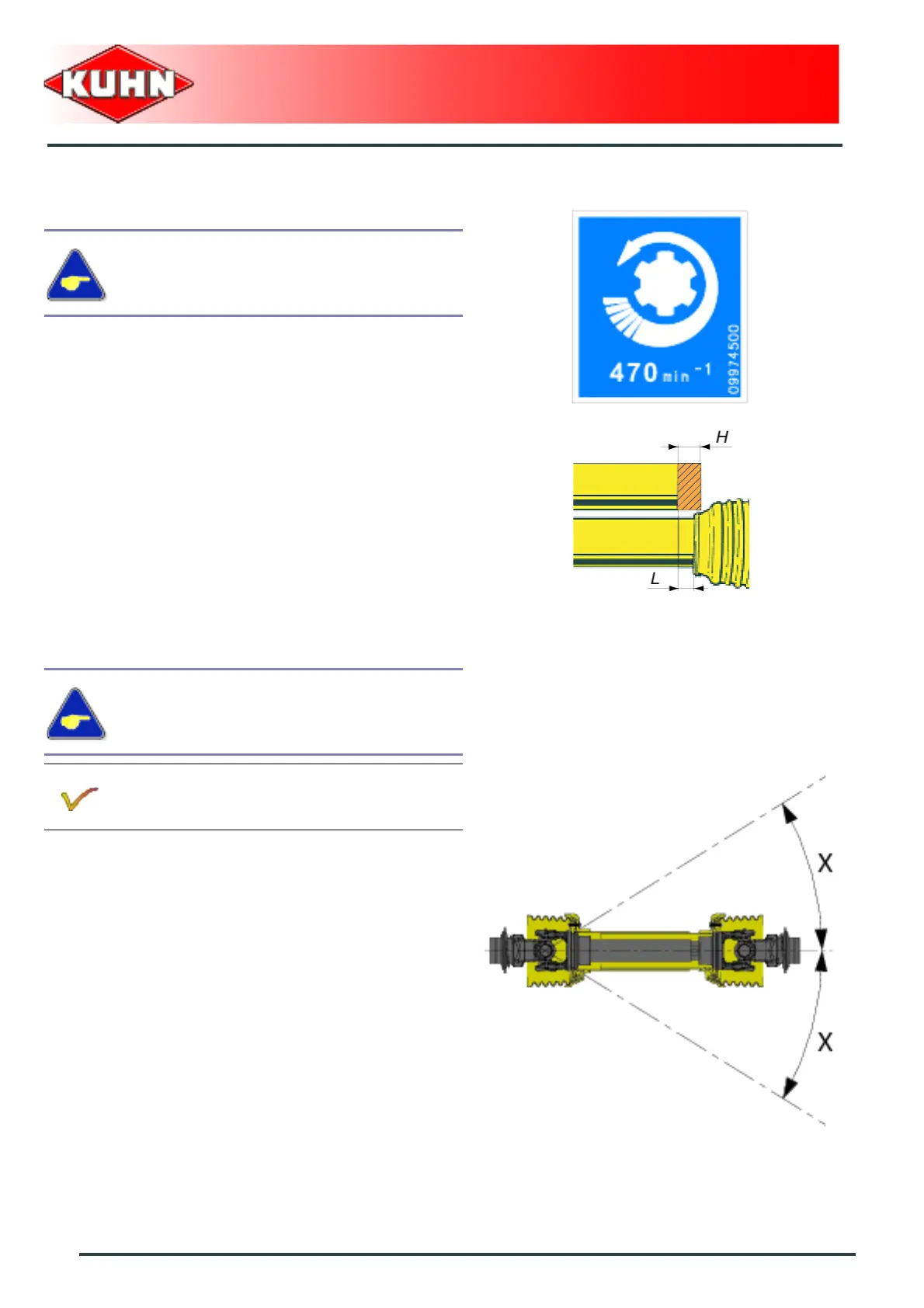 KUHN

470 min $^{-1}$
09974500

H

L

X

X