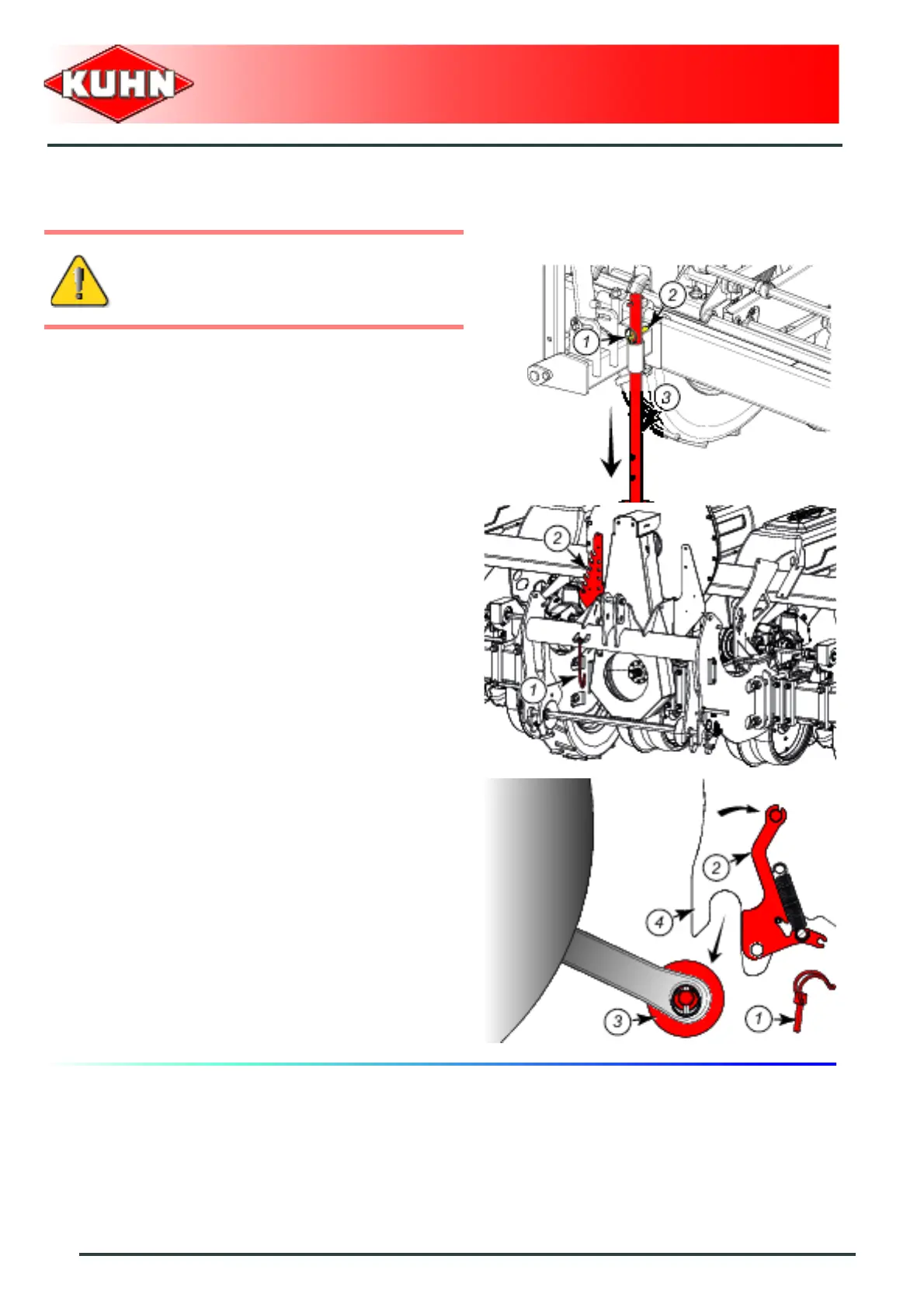 KUHN

1
2
3

2
1

2
4
3
1