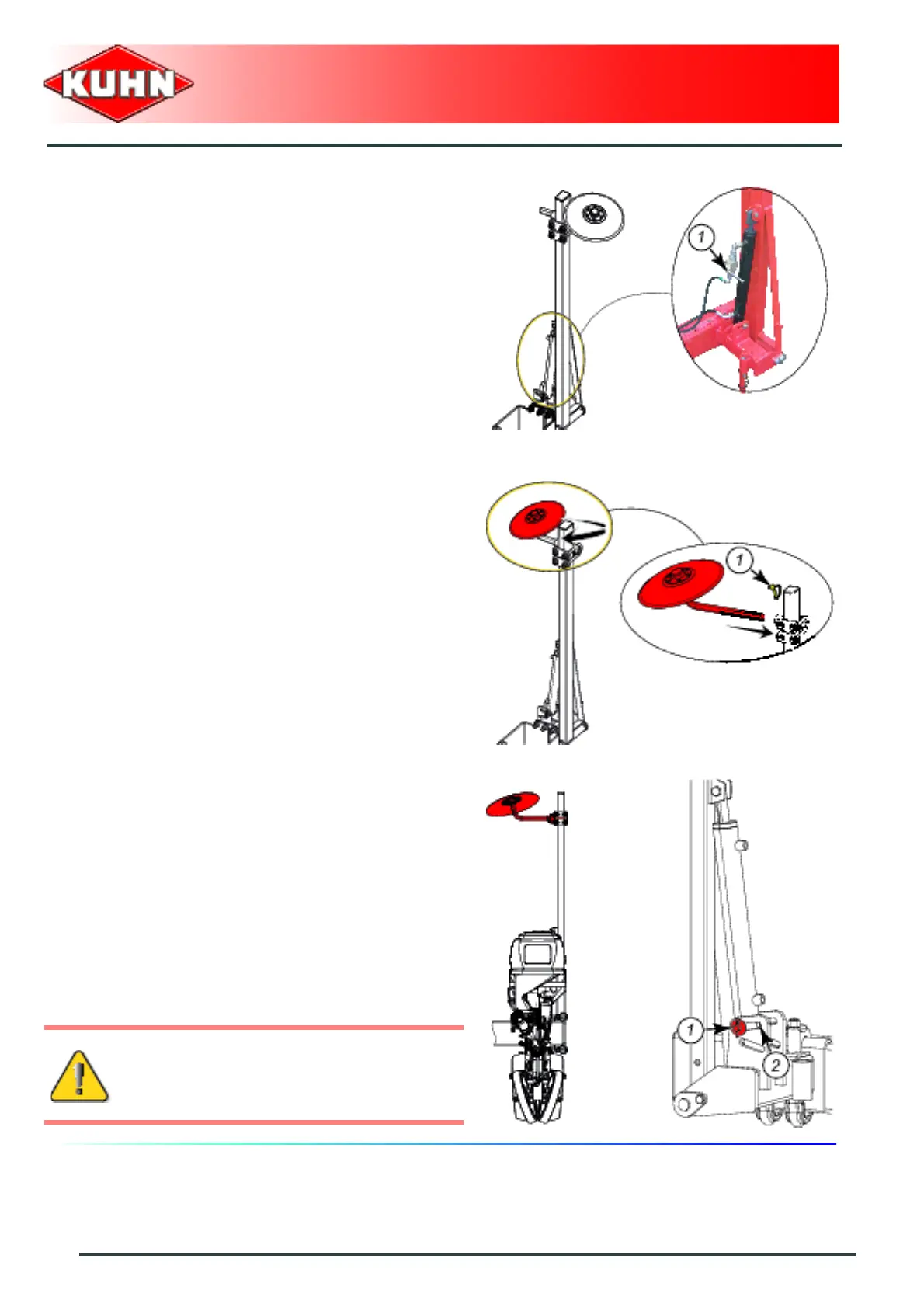 KUHN

1

1

1

2