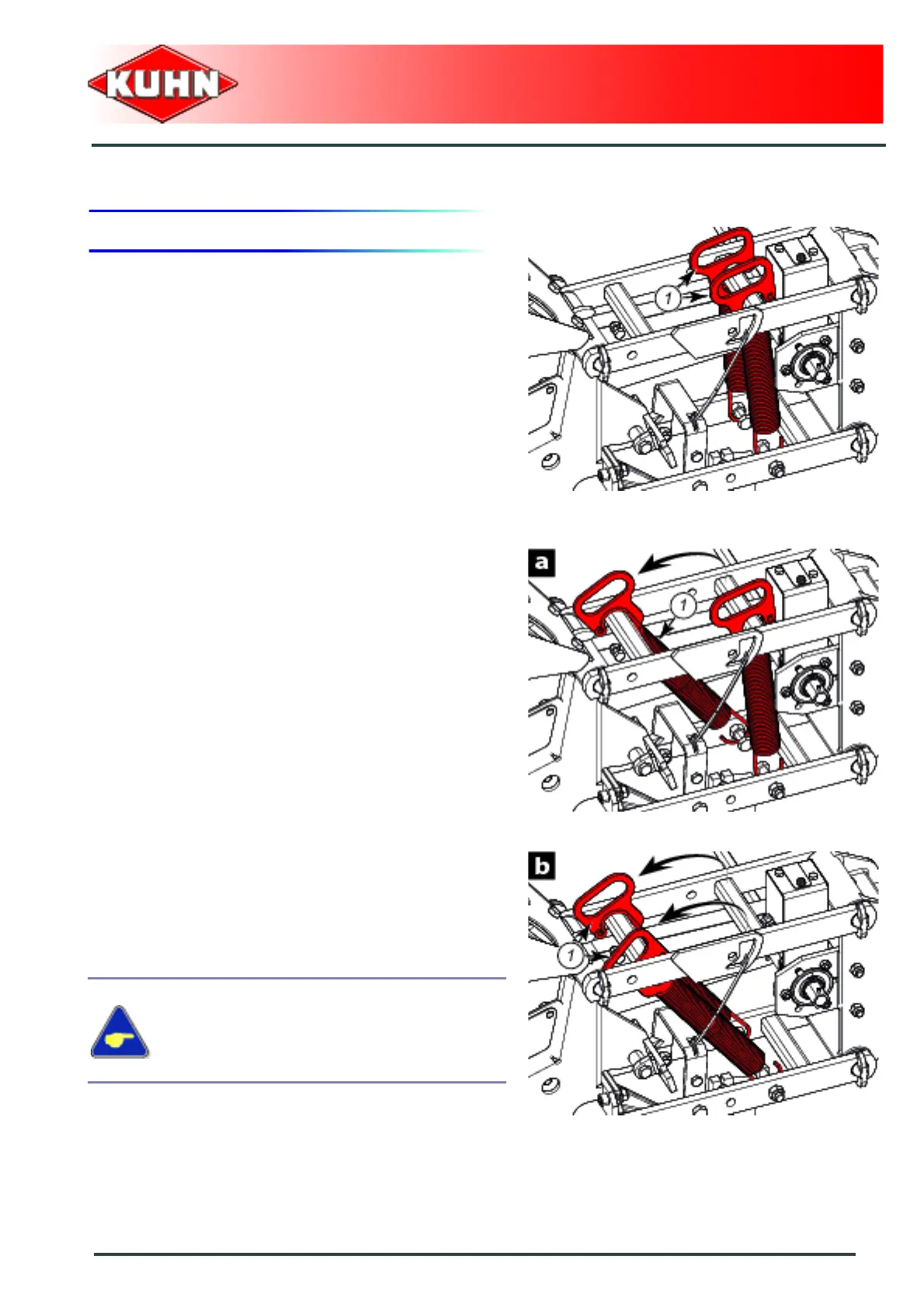 KUHN

1

a

1

b

1