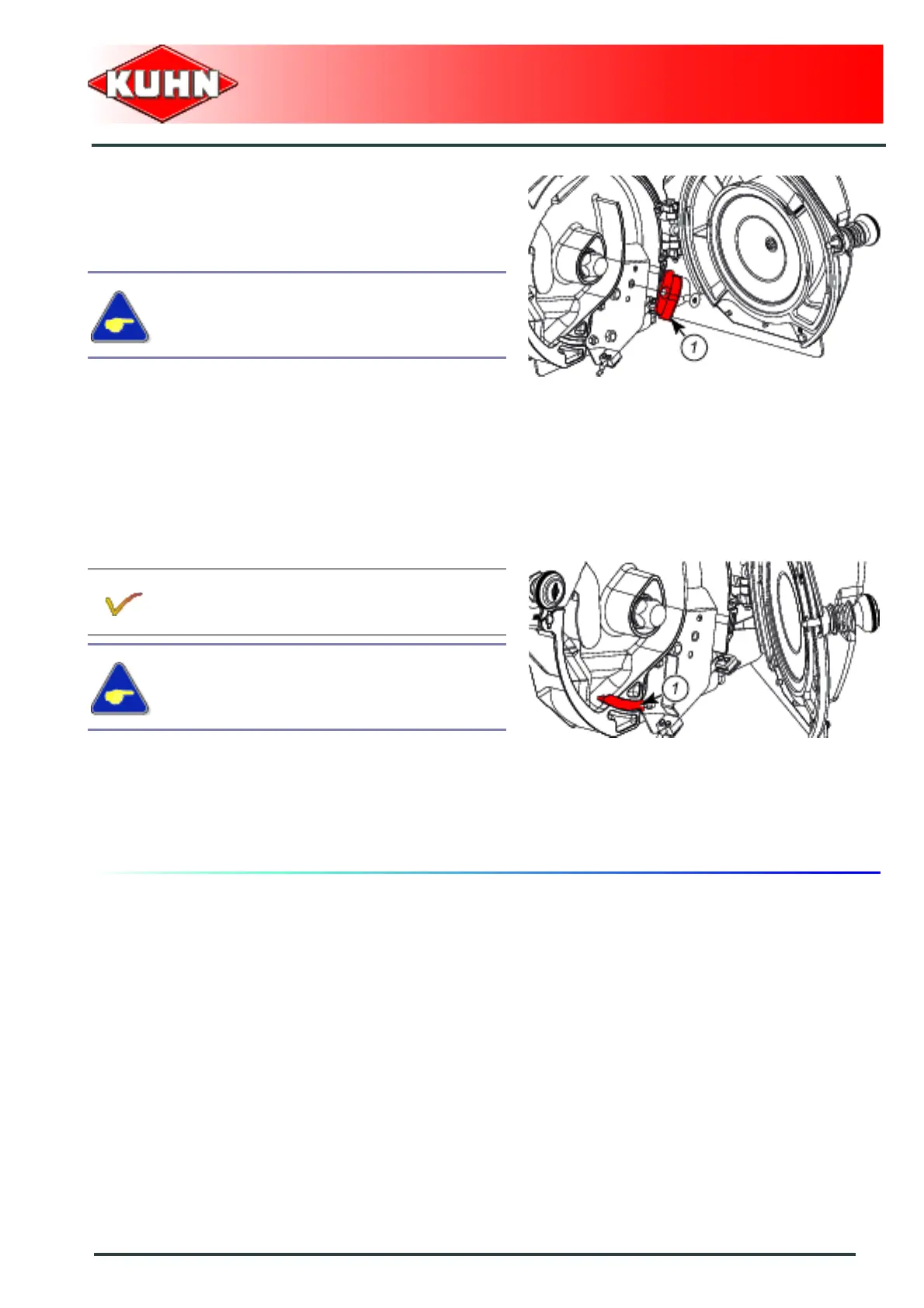 KUHN

1

1