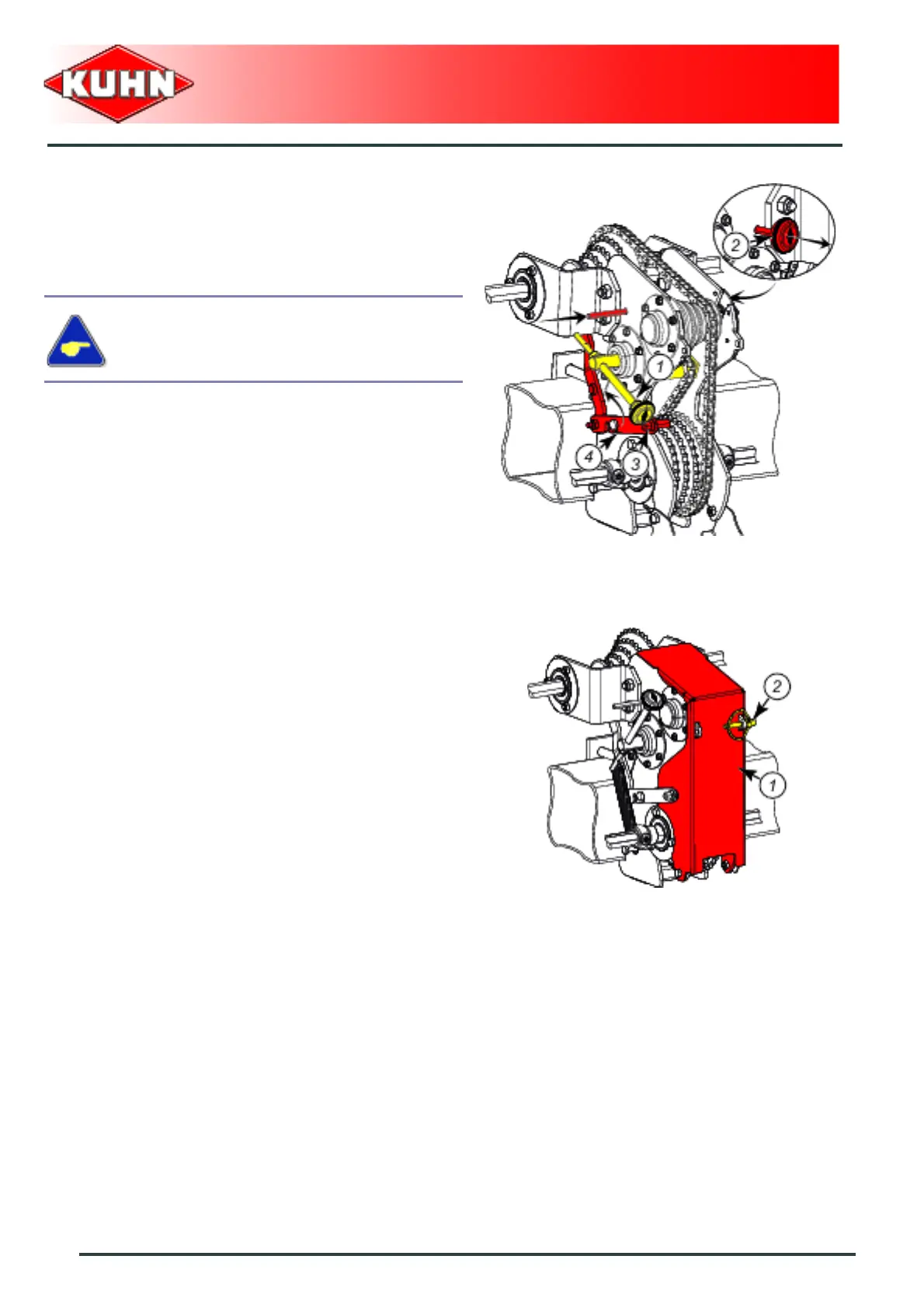 KUHN

2

1

4

3

2

1