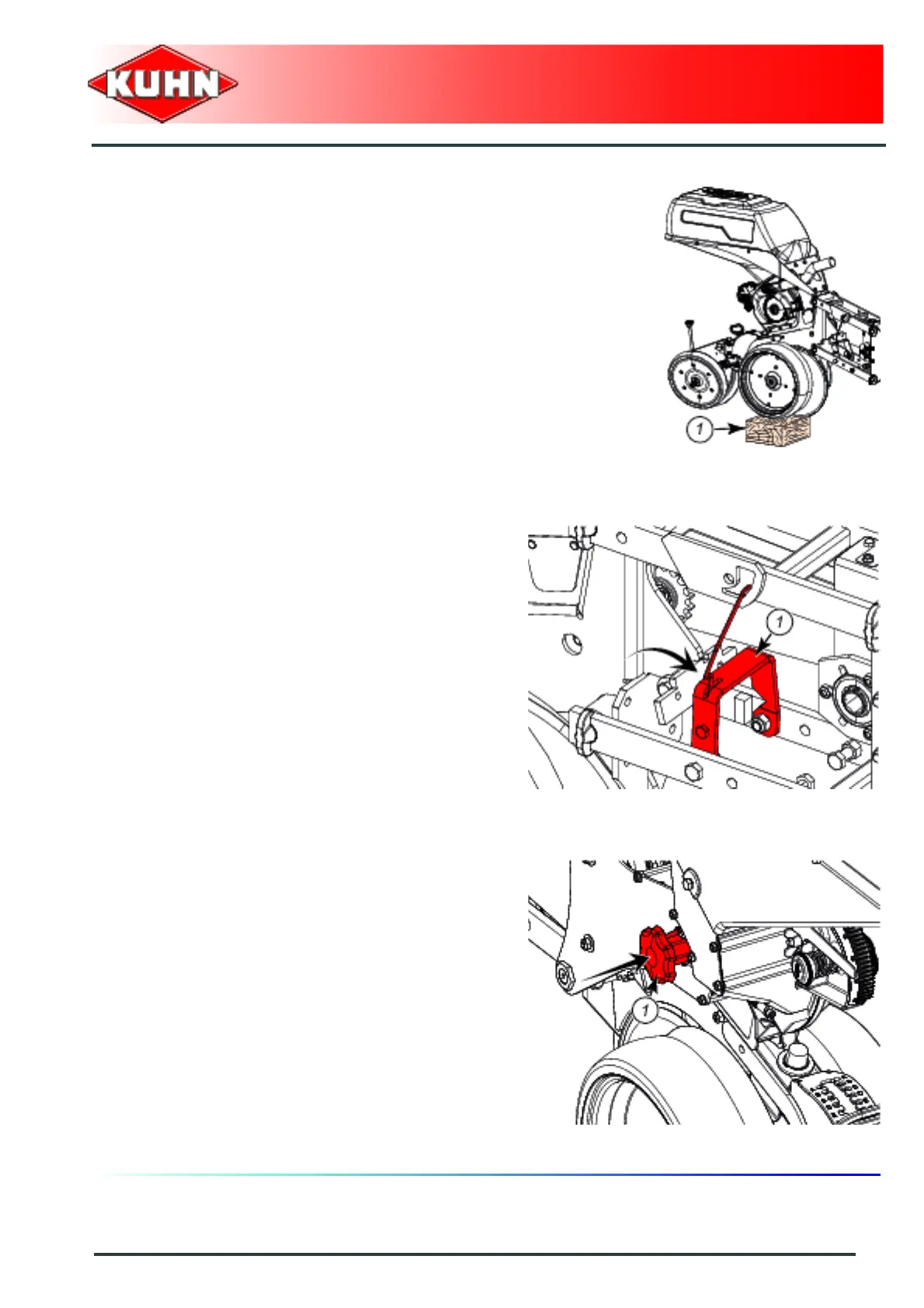 KUHN

1

1

1