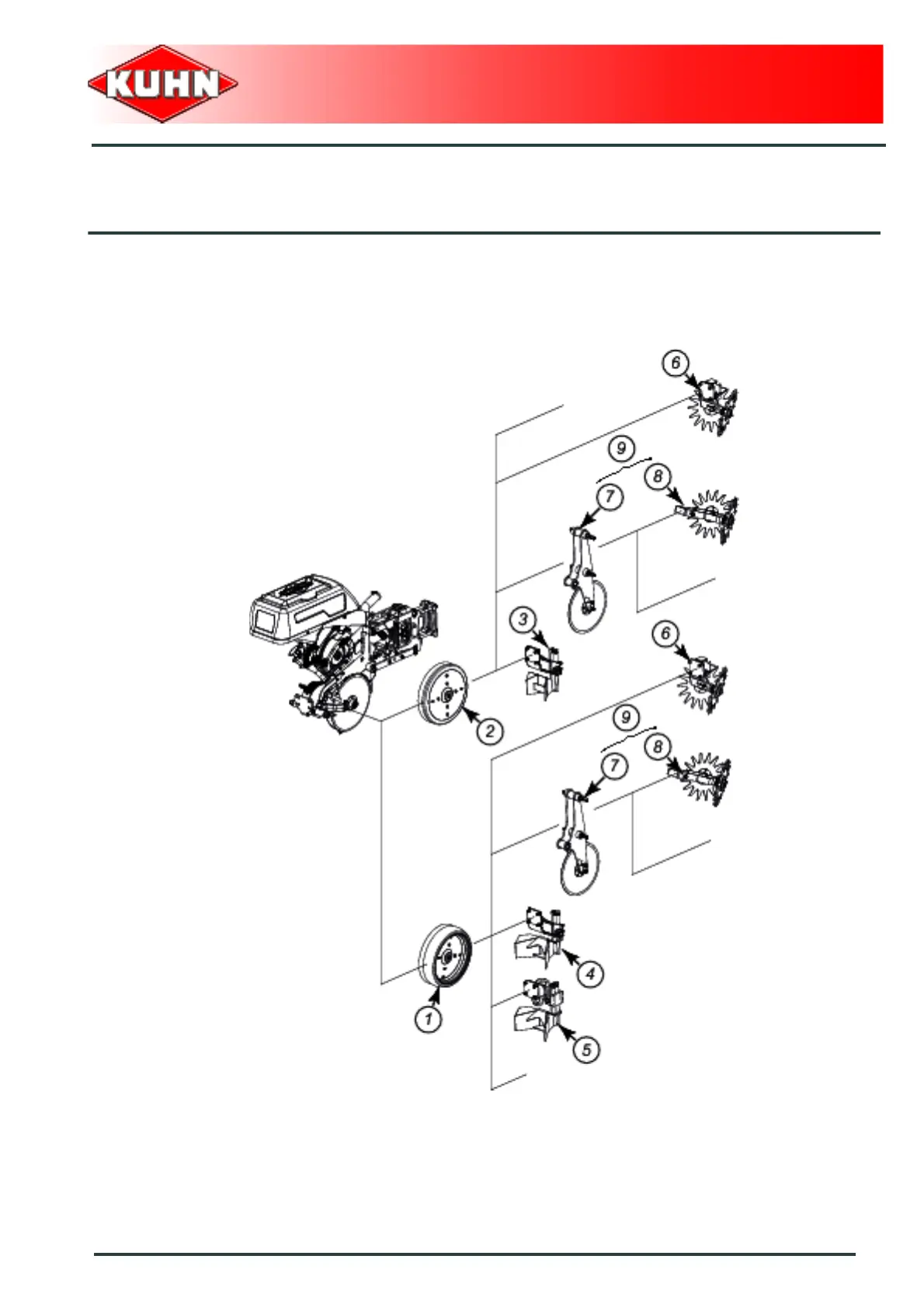 KUHN

6

9

8

7

3

6

2

9

8

7

4

1

5