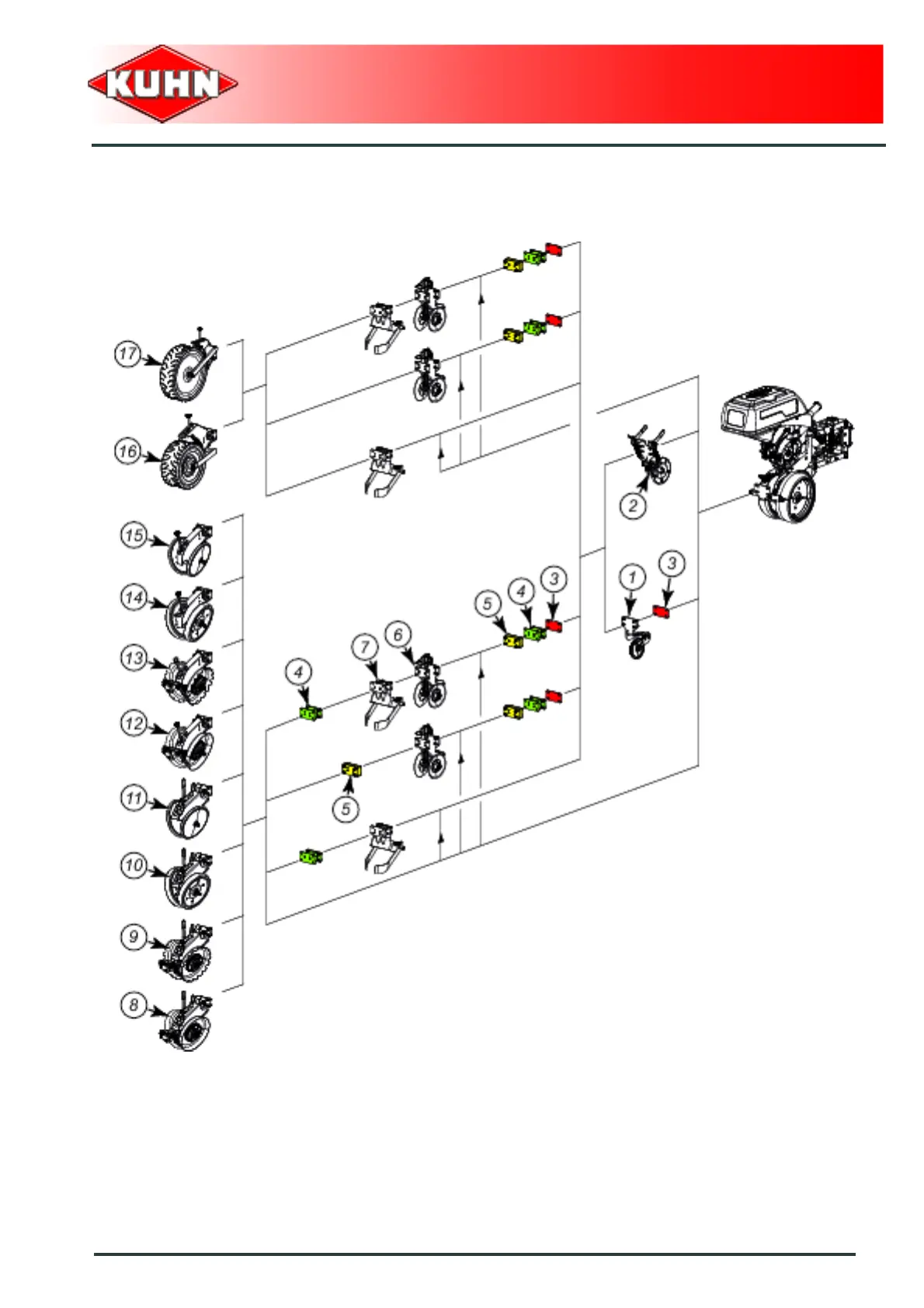 KUHN

17
16
15
14
13
12
11
10
9
8
4
7
6
5
4
3
5
2
1
3