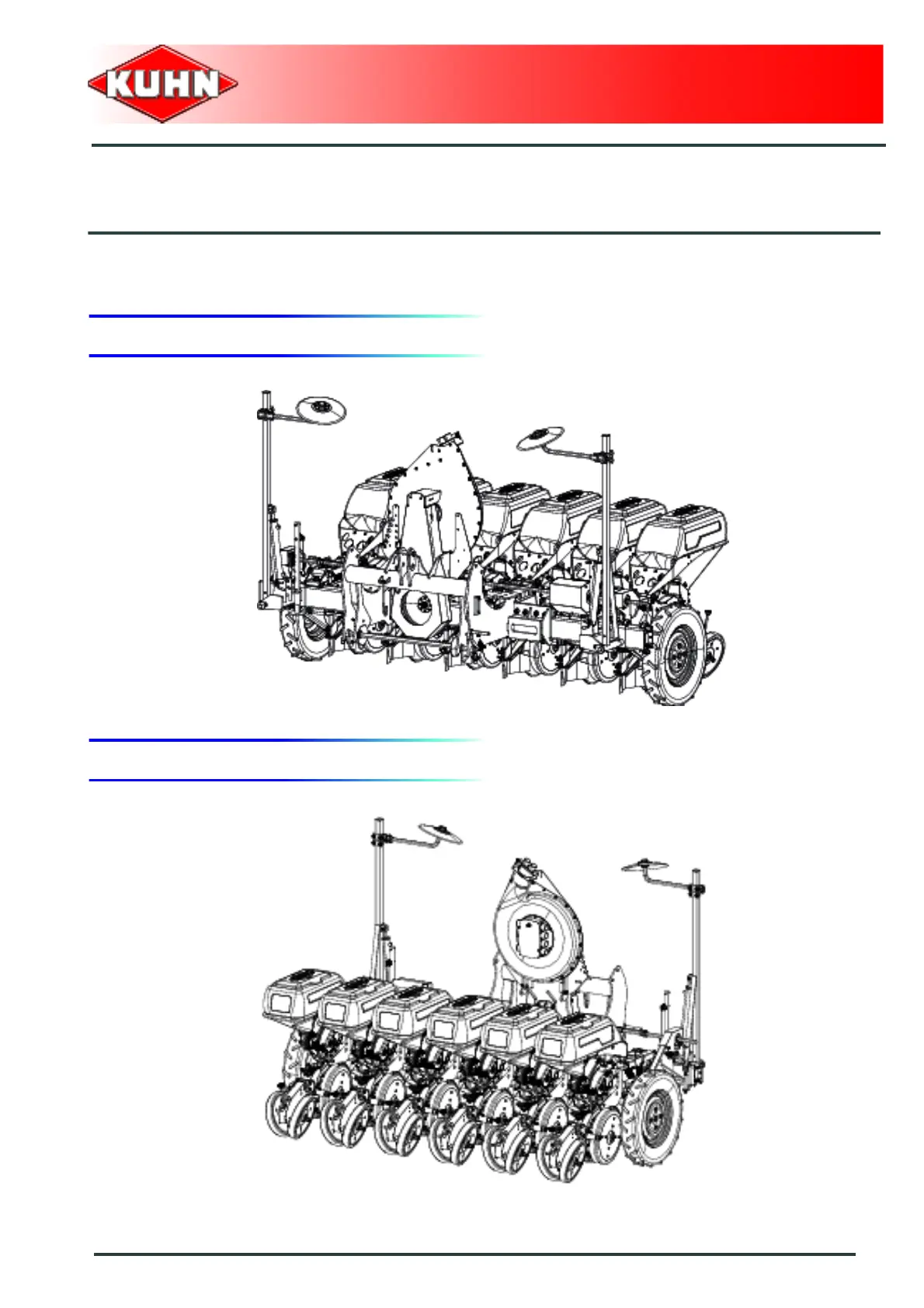 KUHN