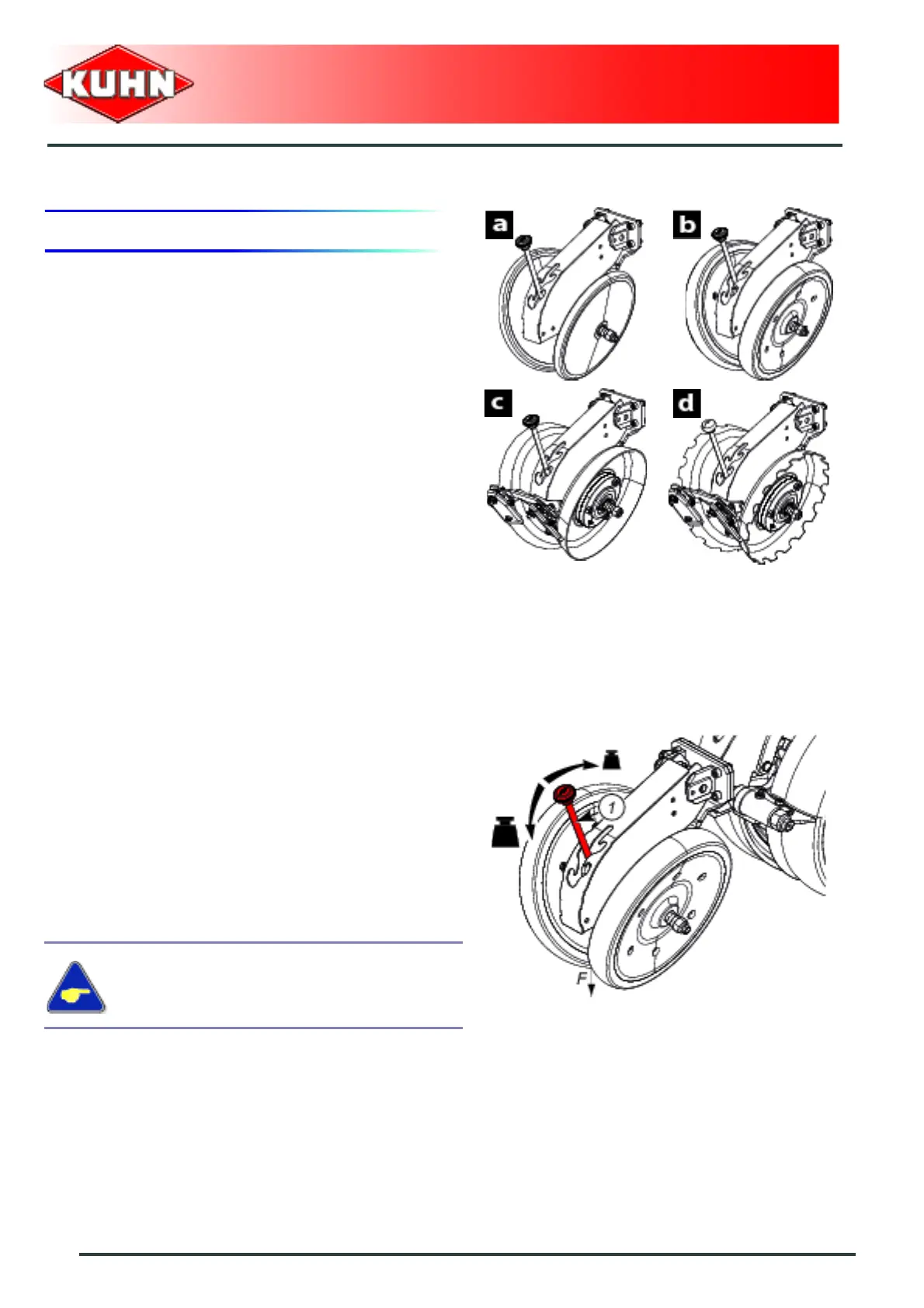 KUHN

a

b

c

d

1

F