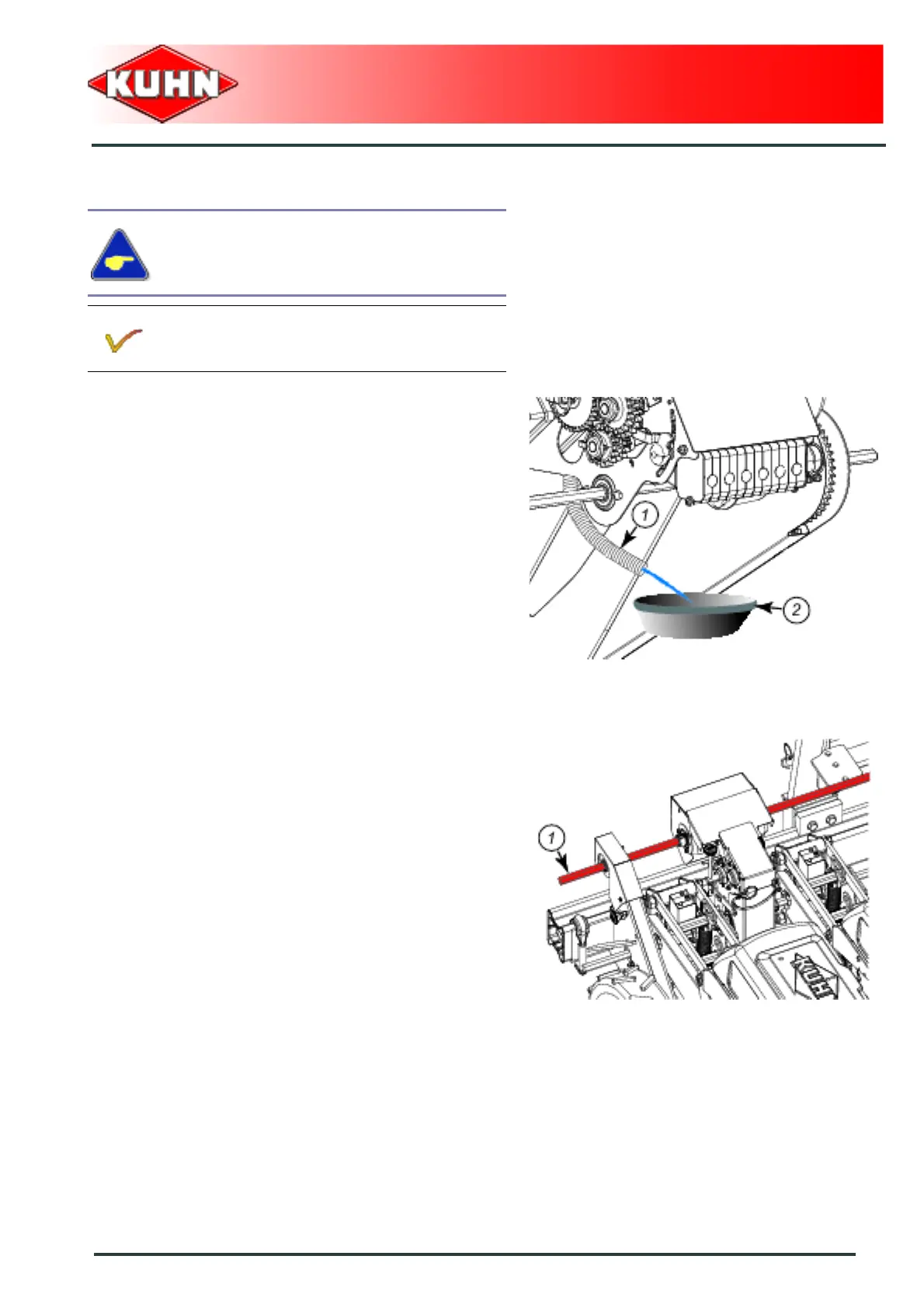 KUHN

1

2

1

KUHN