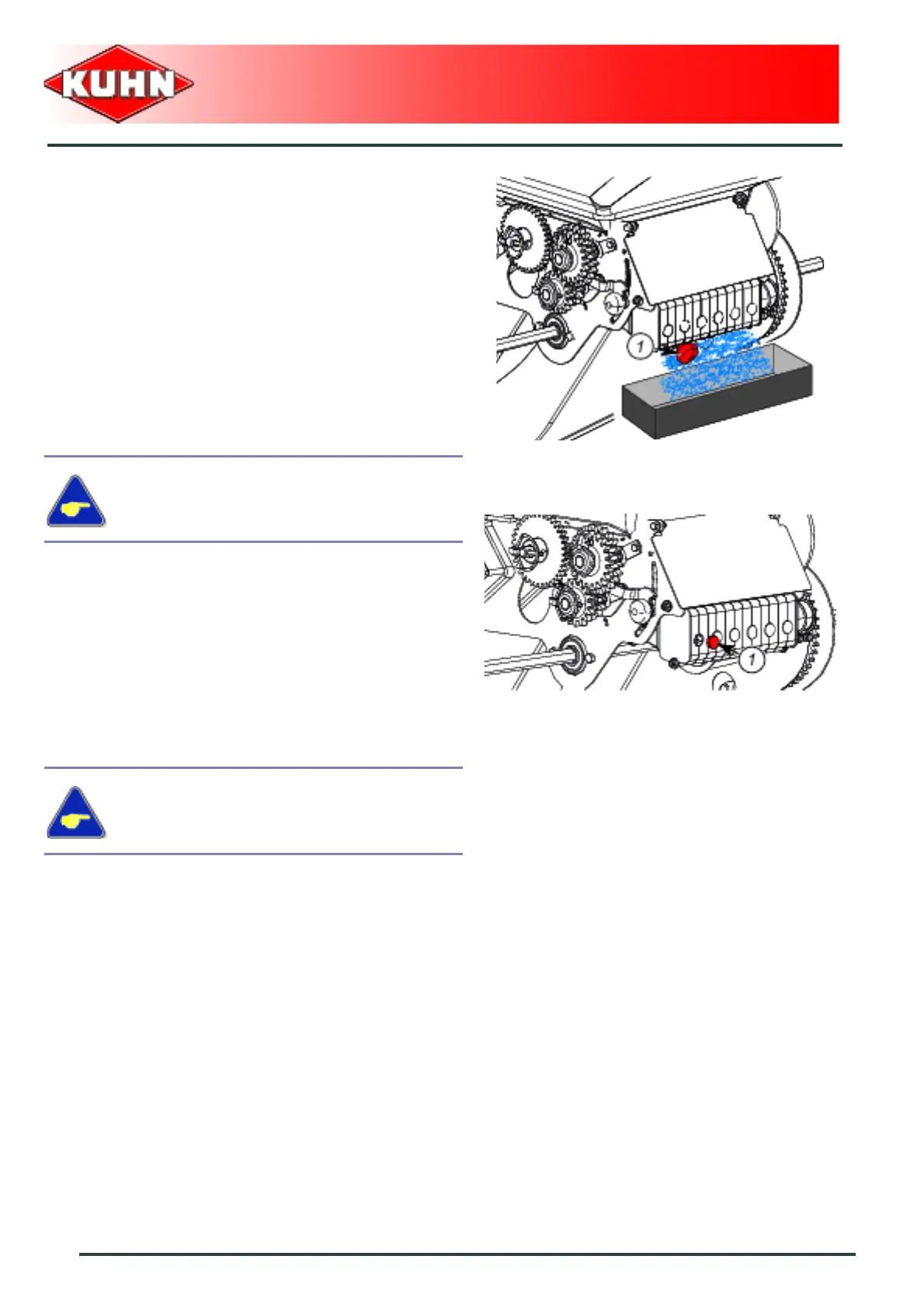 KUHN

1

1