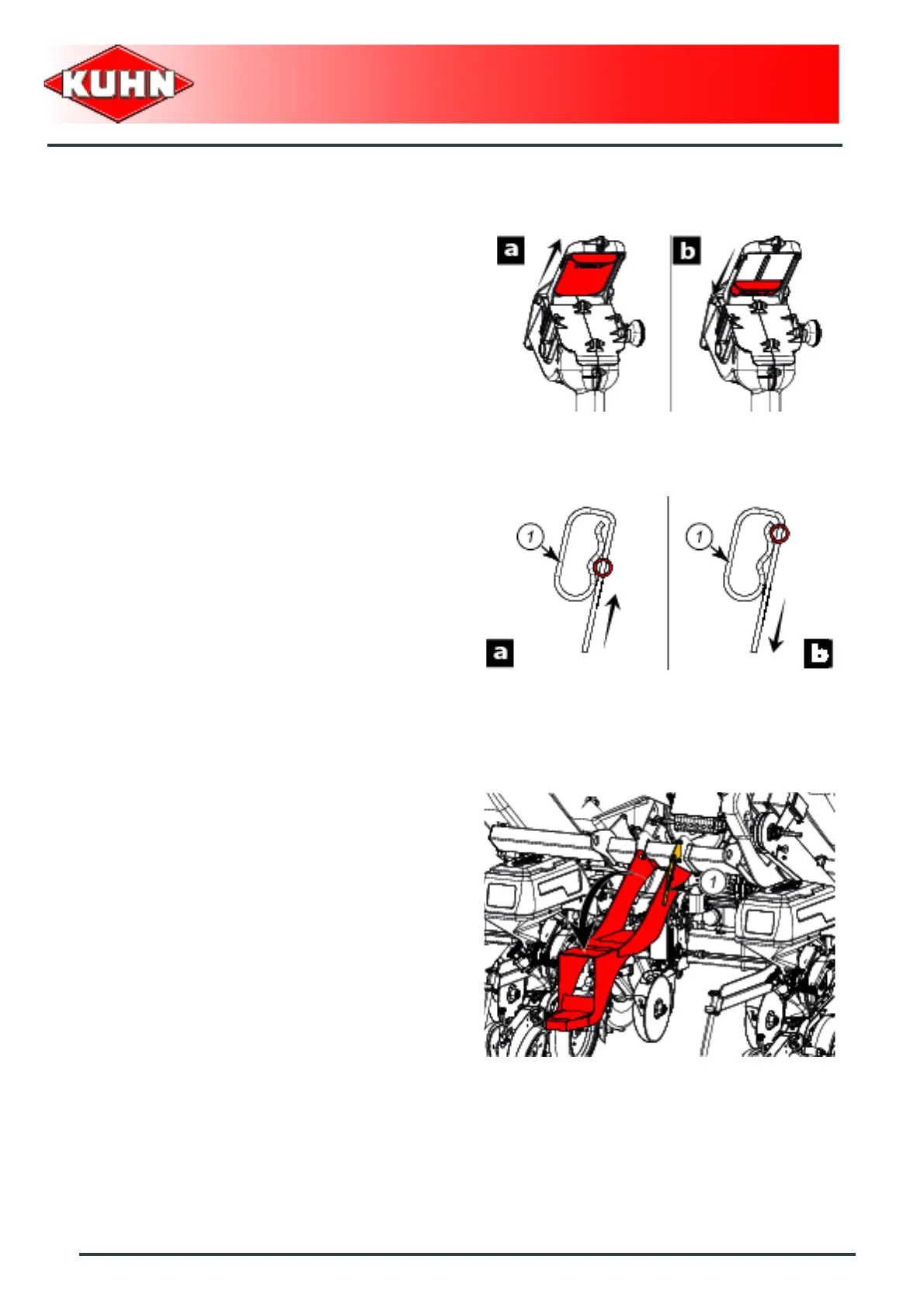 KUHN

a

b

1

1

a

b

1