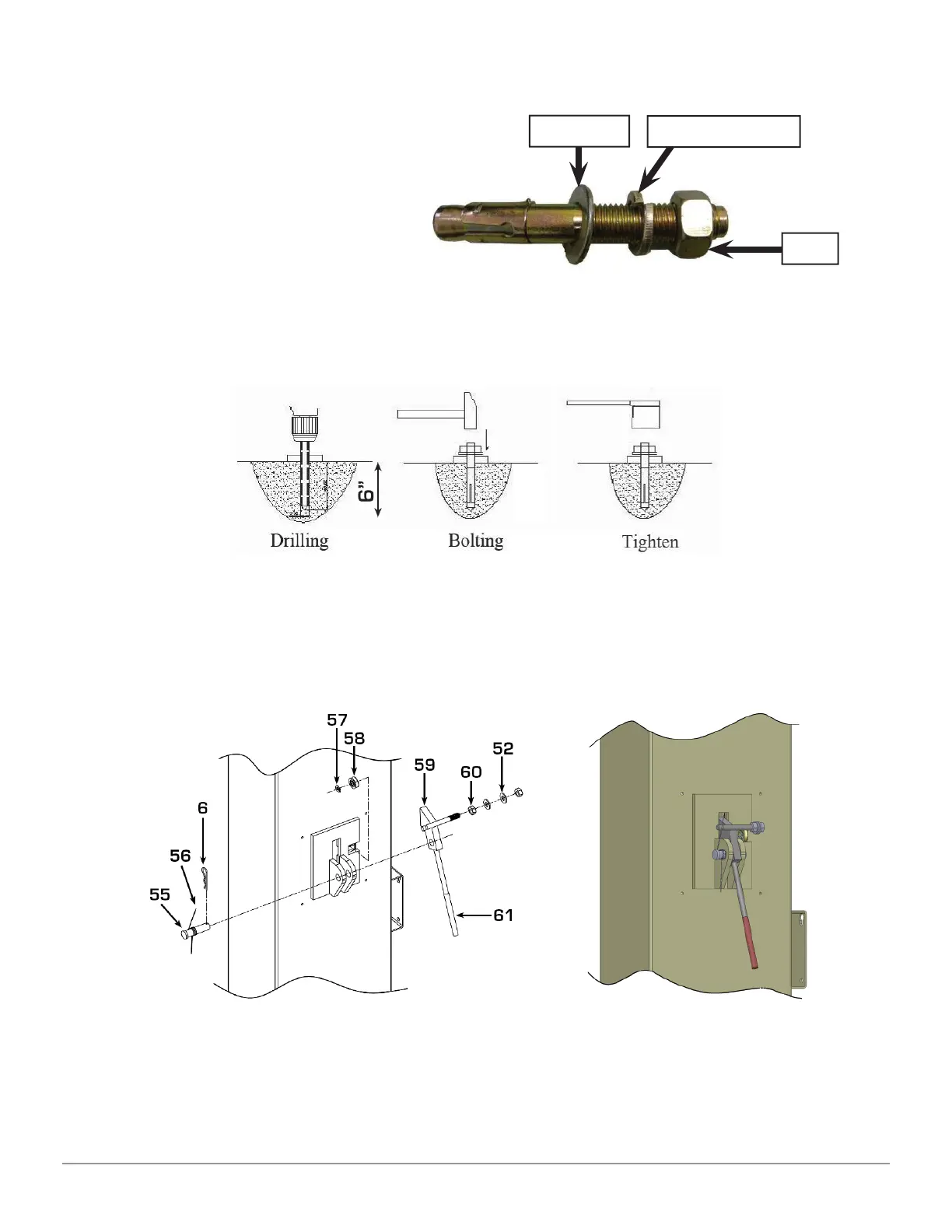 6"

Drilling

Bolting

Tighten

57

58

59

60

52

6

56

55

61