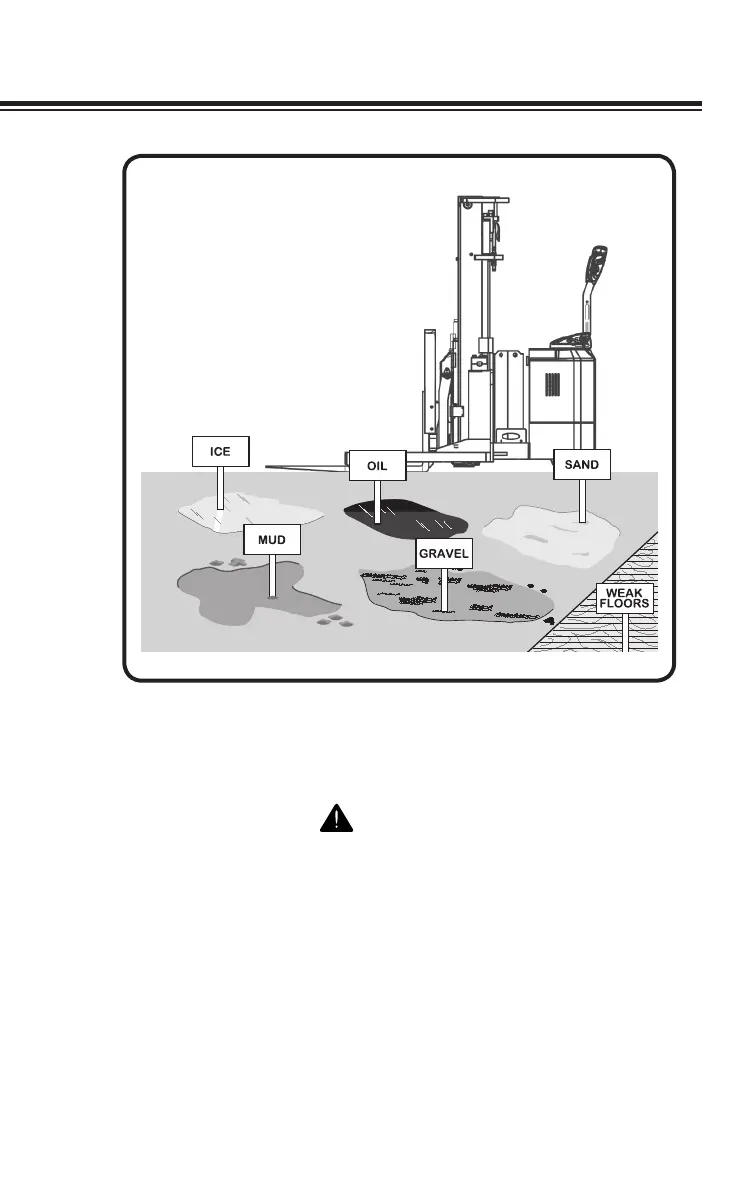 ICE

OIL

SAND

MUD

GRAVEL

WEAK FLOORS