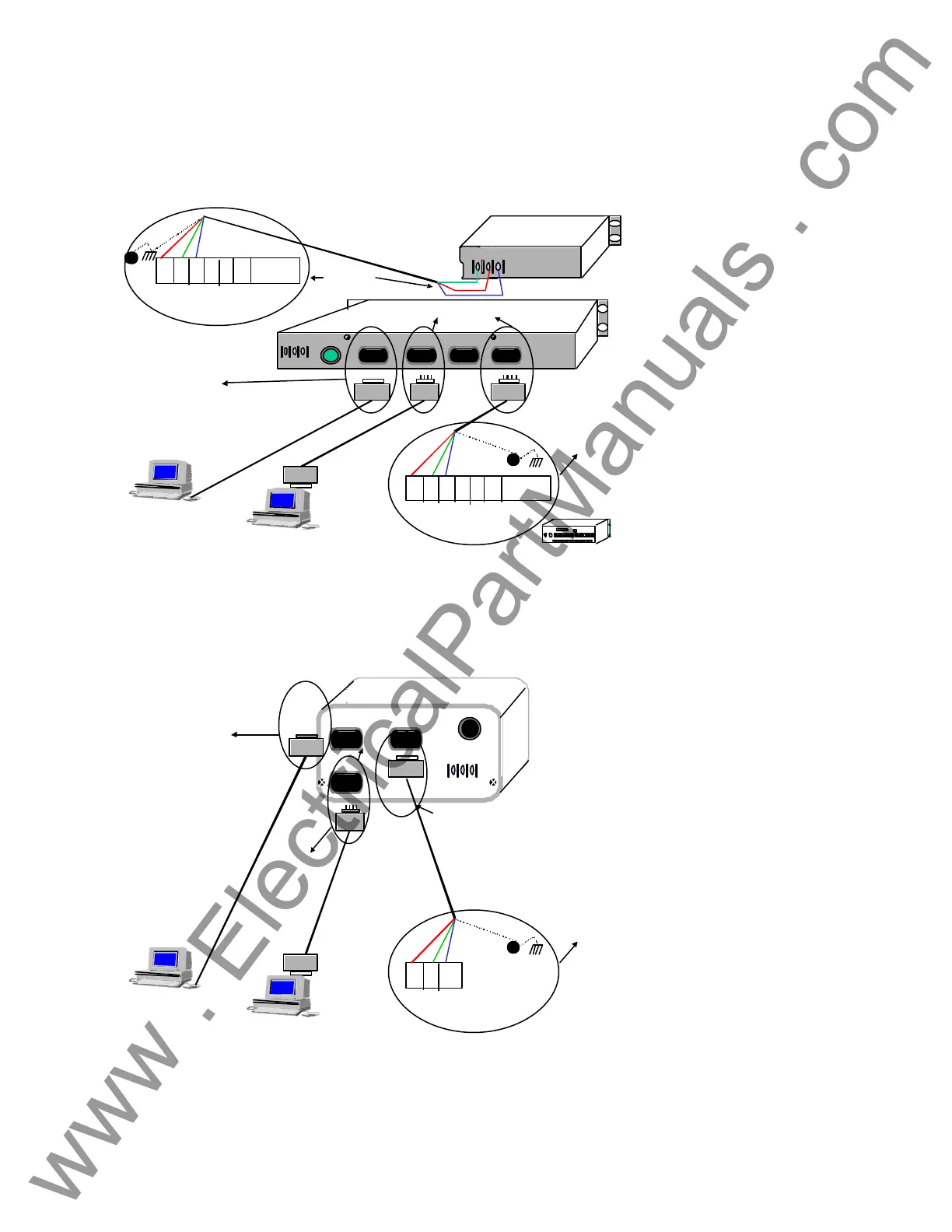 www . ElectricalPartManuals . com