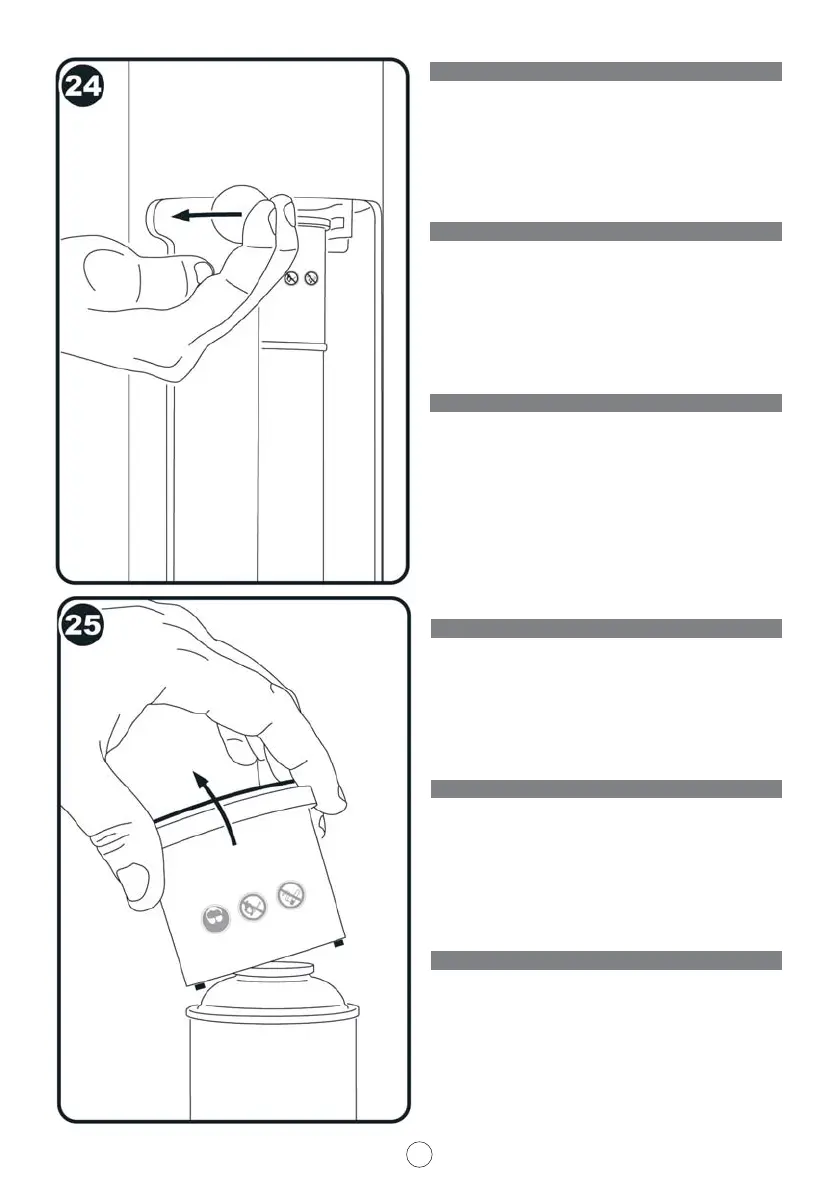 24

25