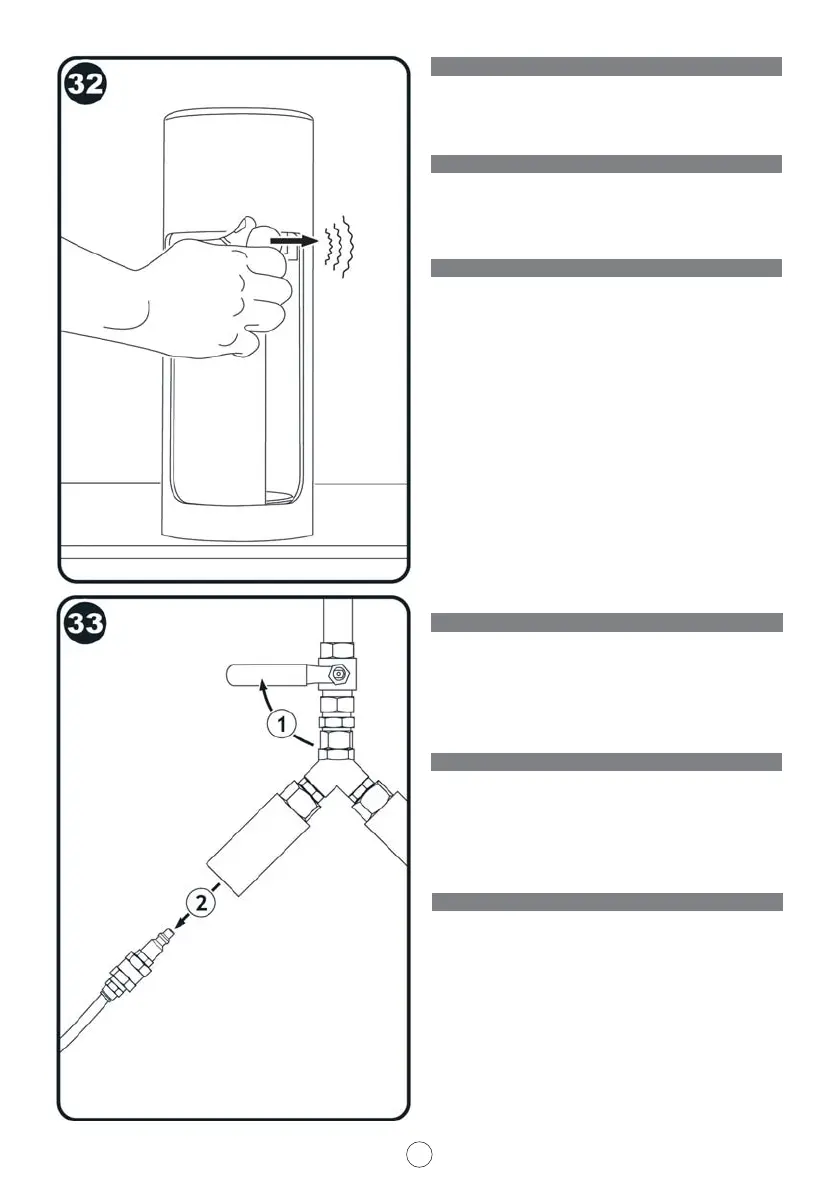 32

33

1

2