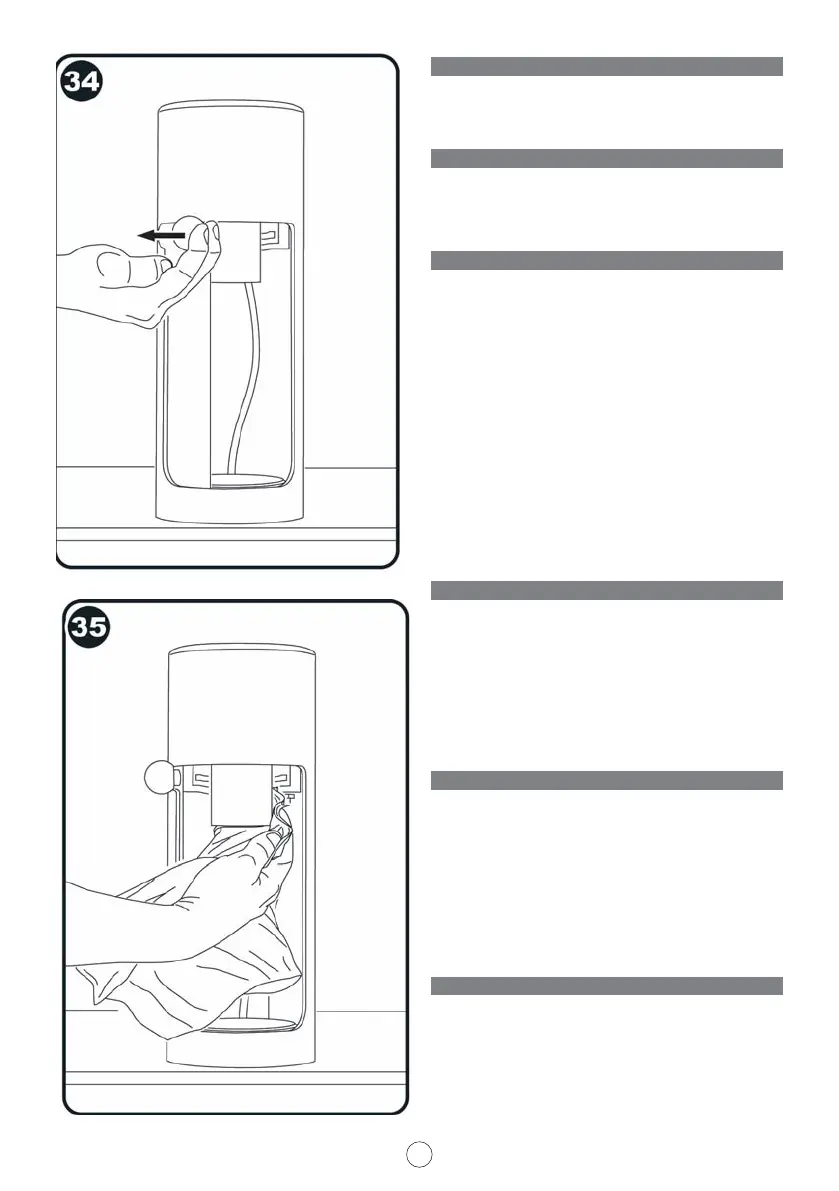 34

35