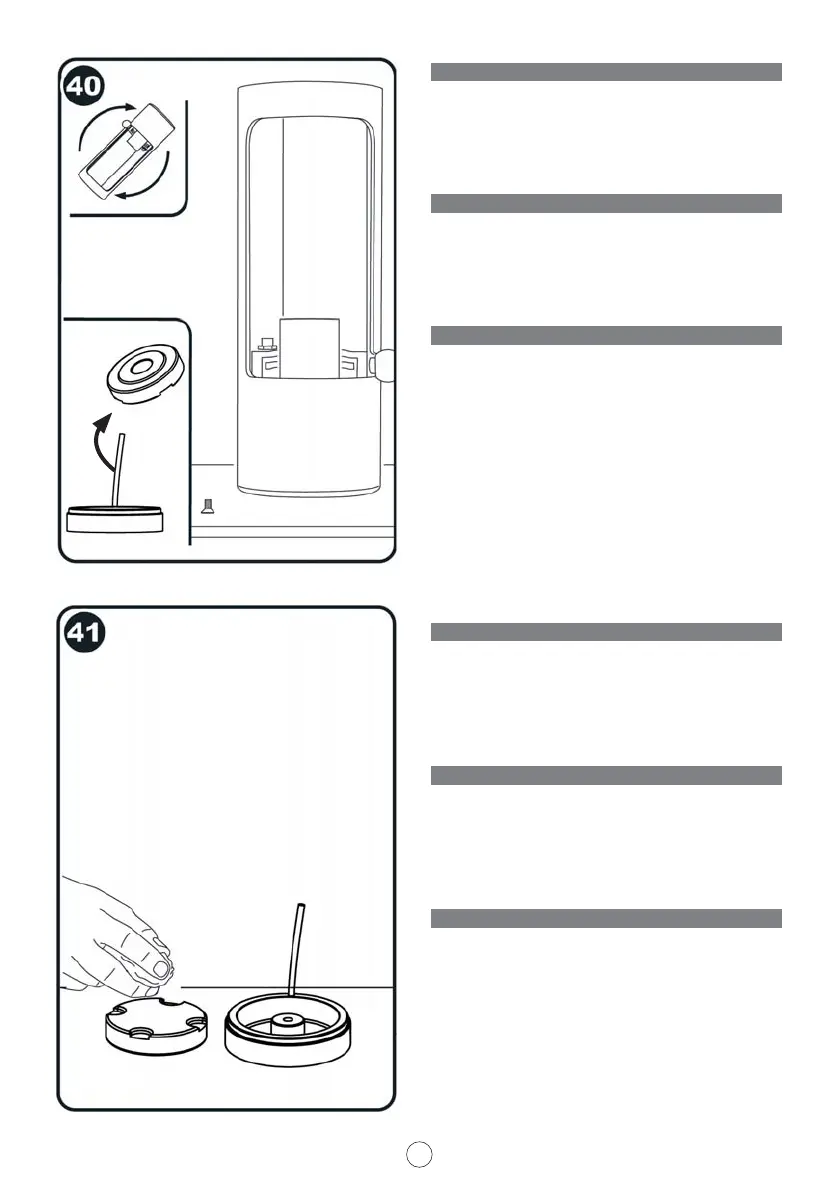 40

41