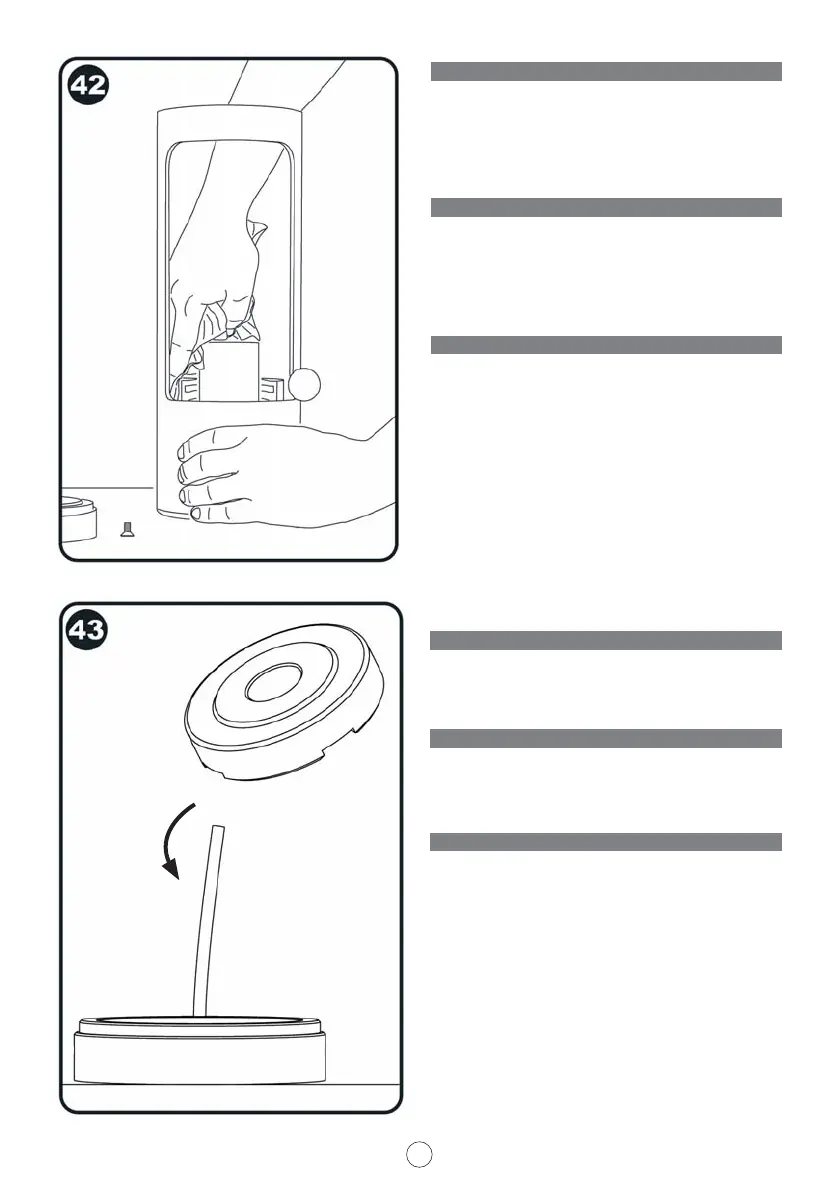 42

43