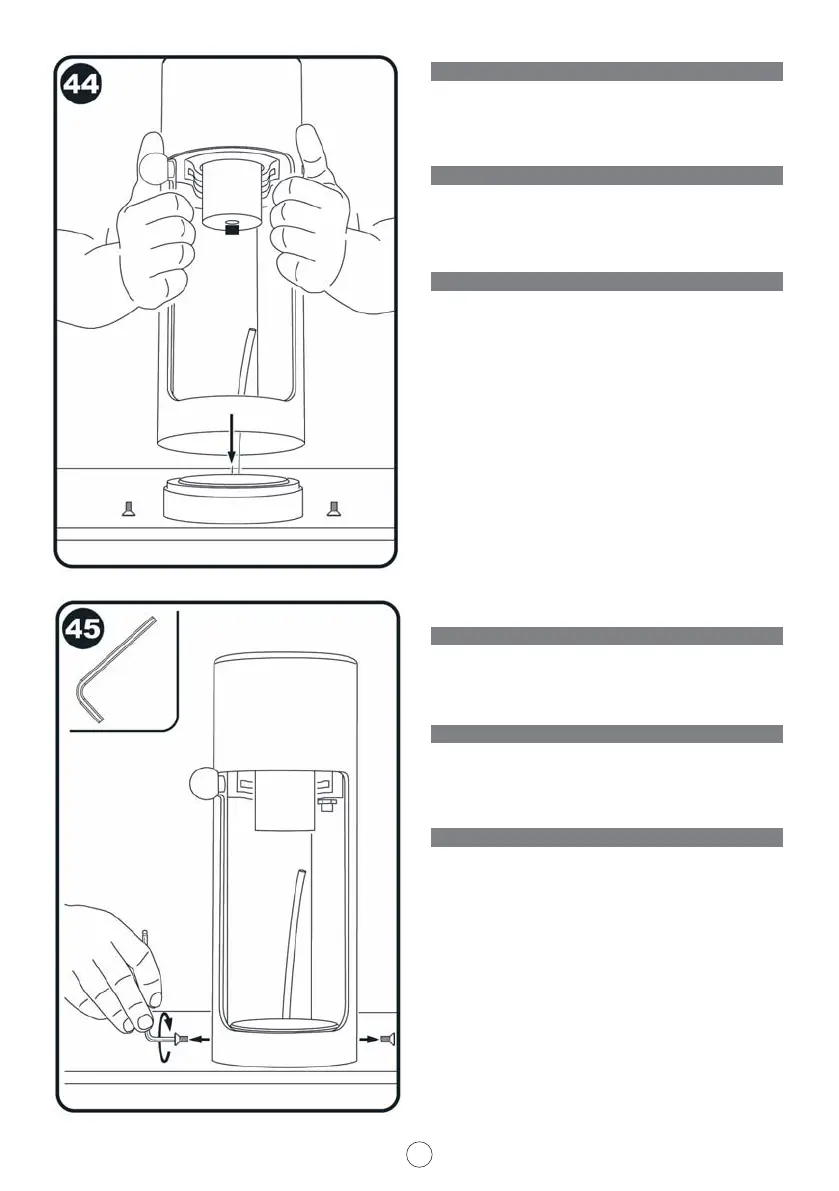 44

45