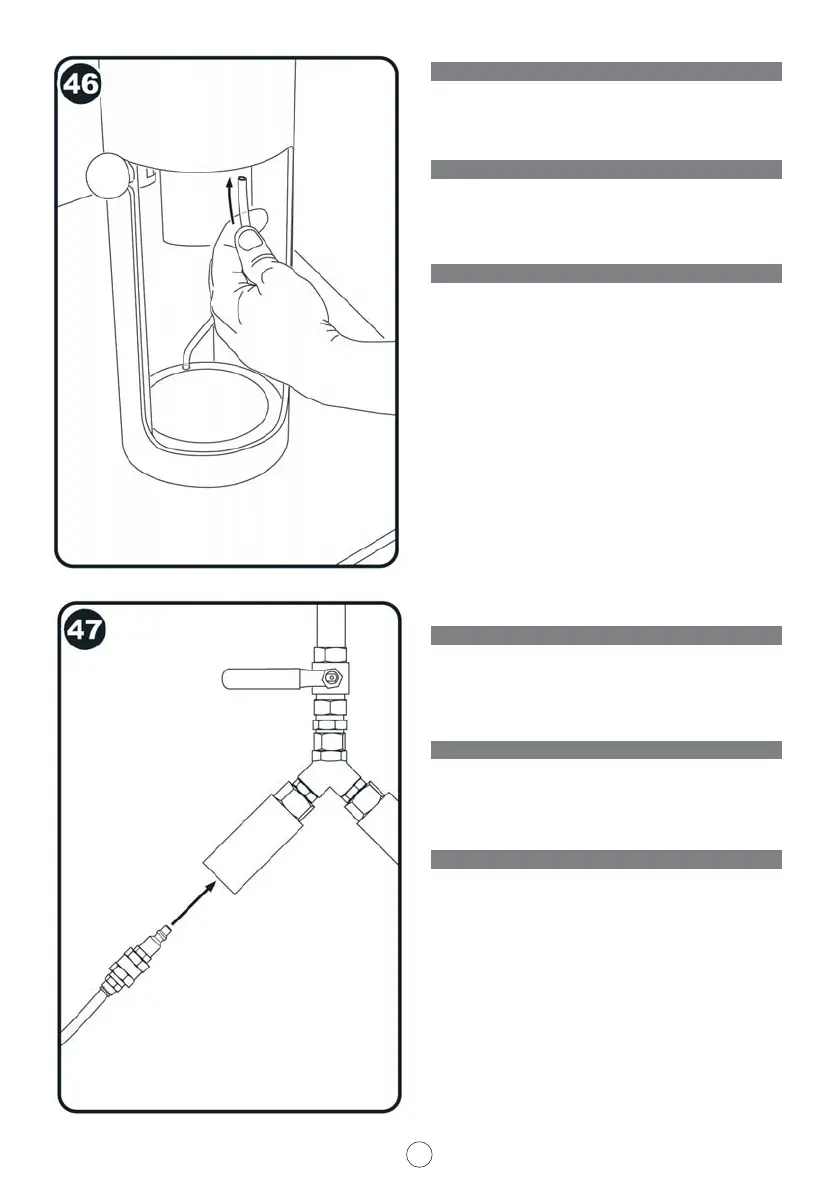 46

47