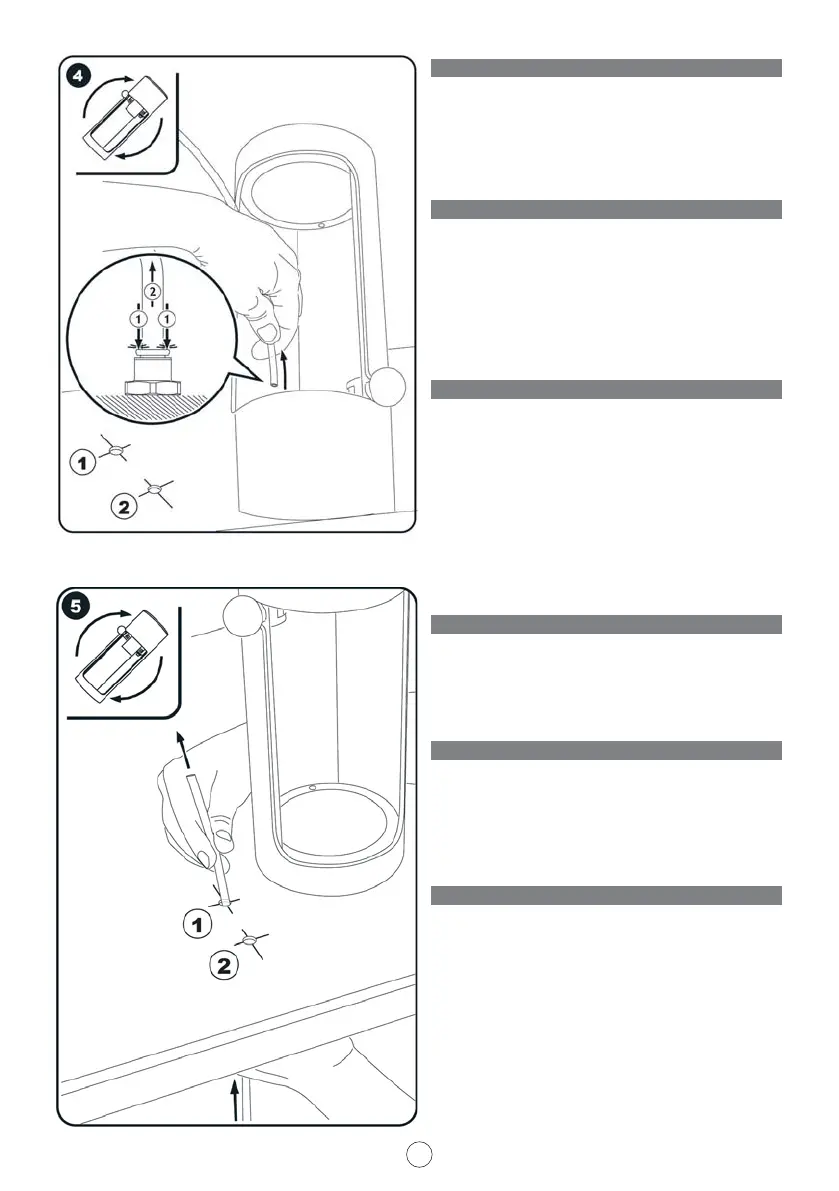 4

2
1
1

1
2

5

1
2