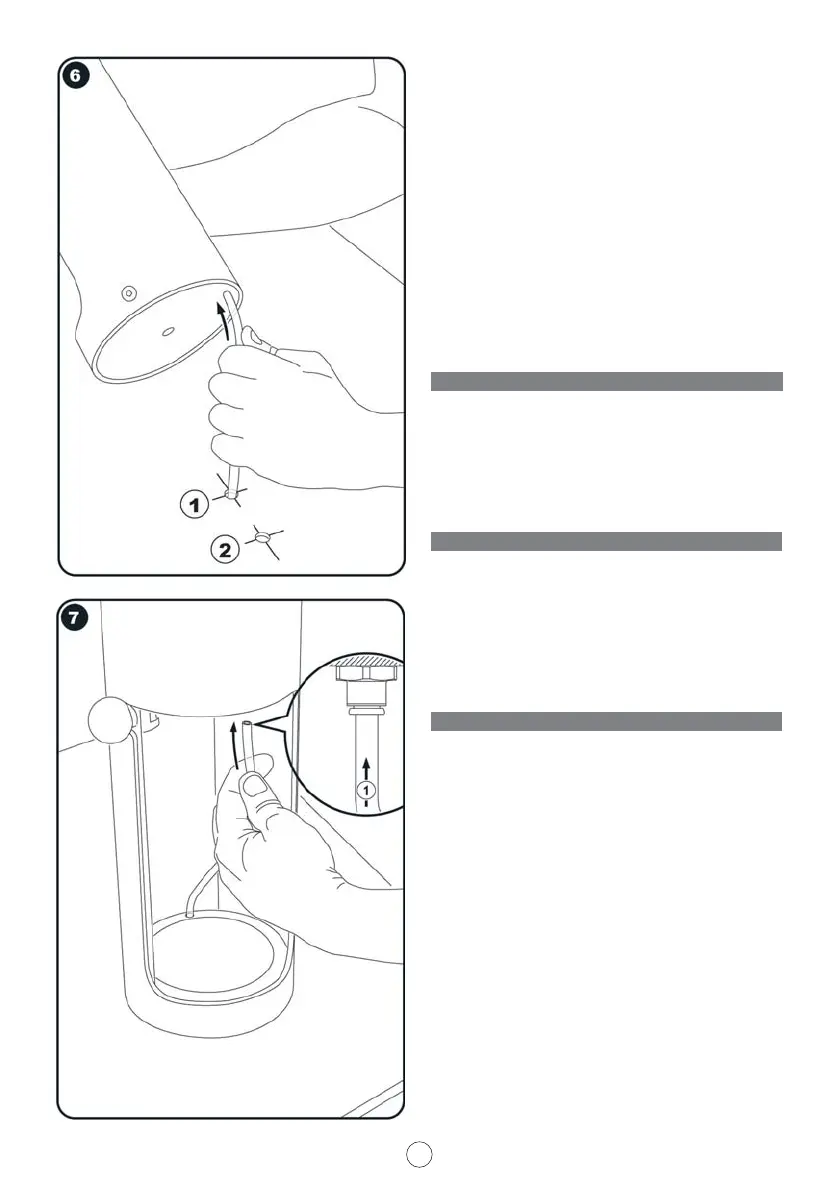 6

1

2

7

1