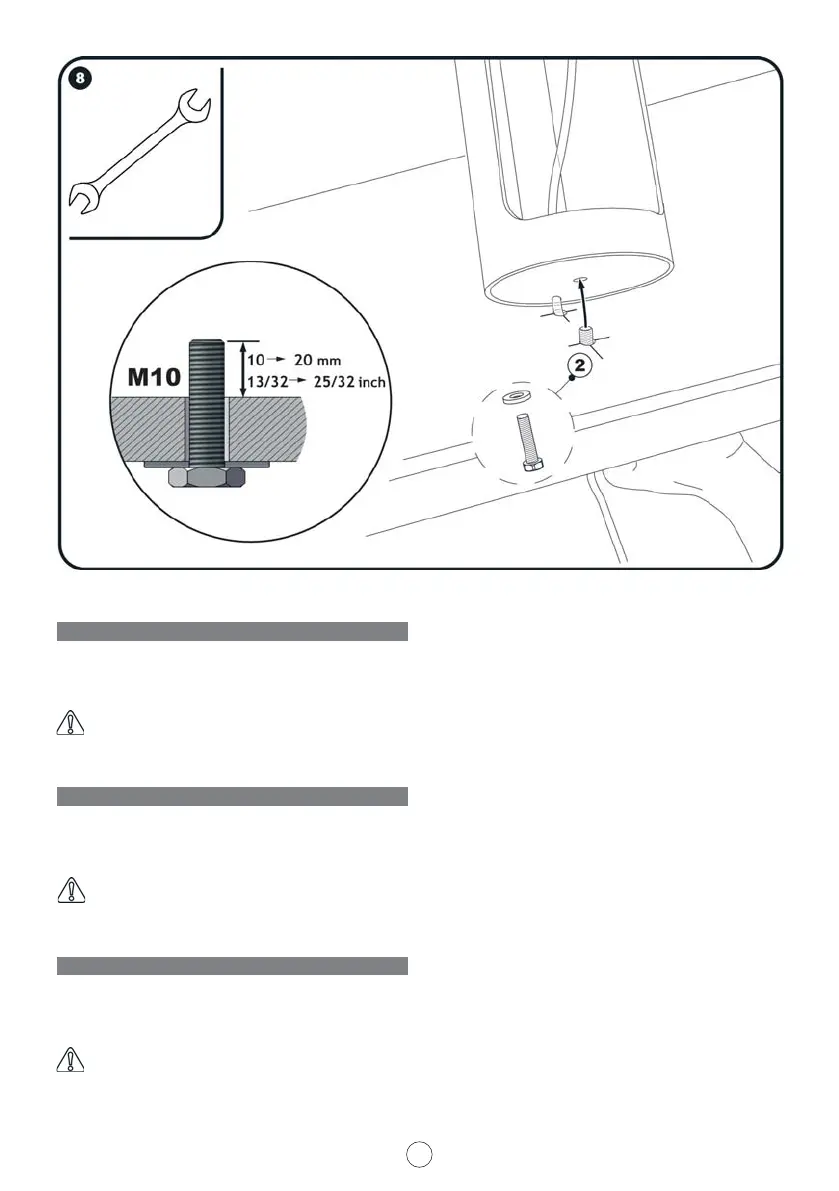 8

M10

10 → 20 mm
13/32 → 25/32 inch

2