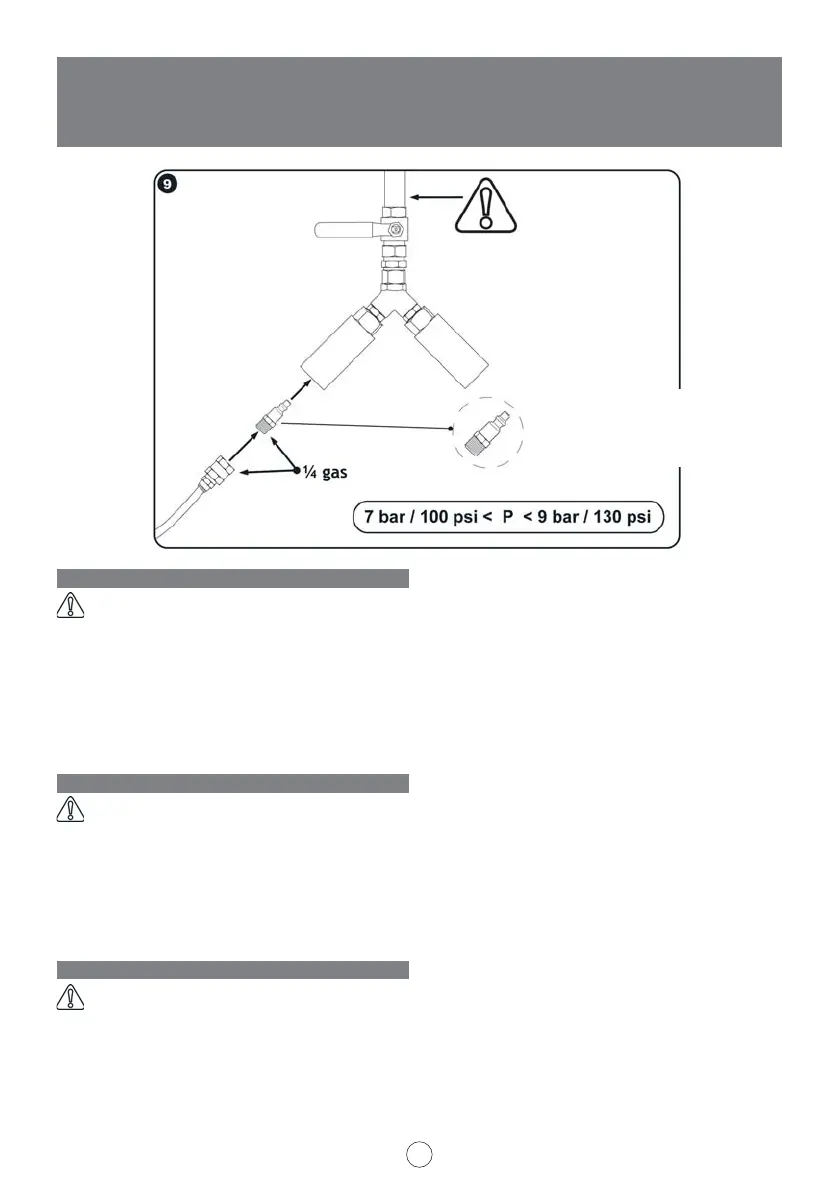 9

¼ gas

7 bar / 100 psi < P < 9 bar / 130 psi