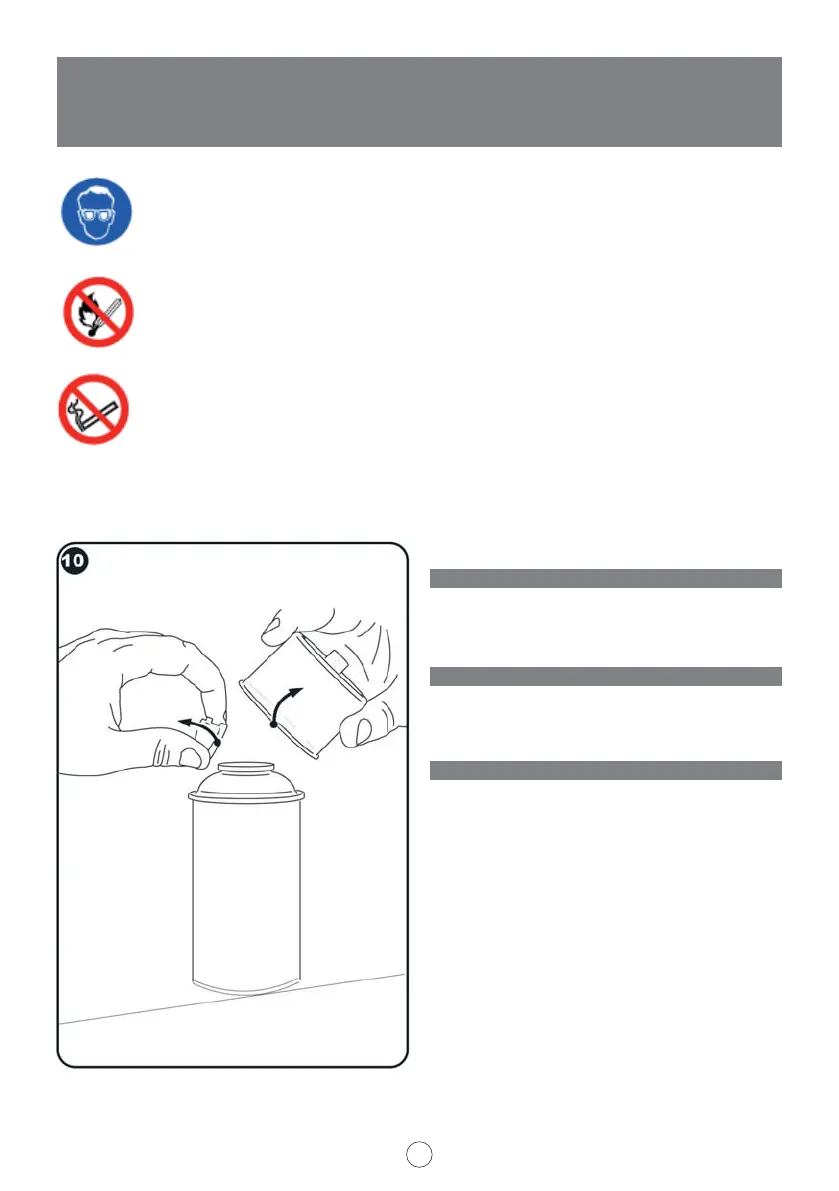 10