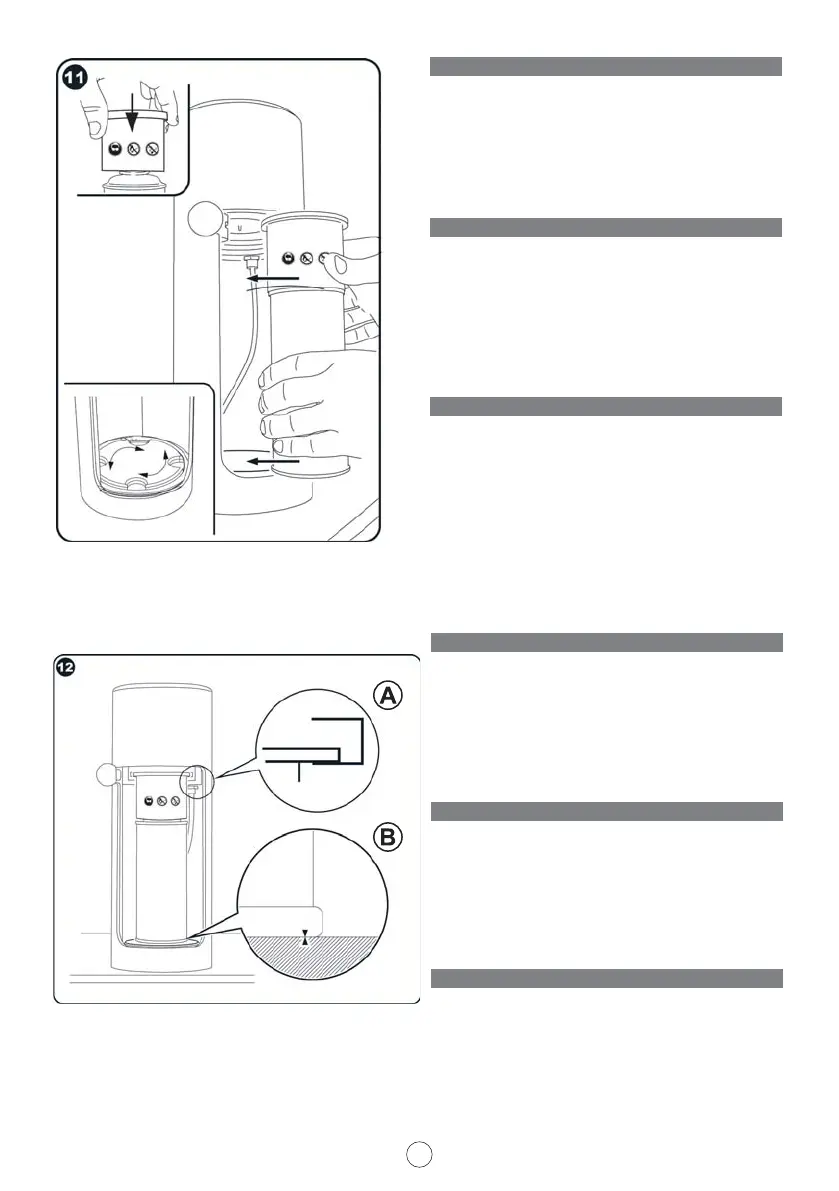 11

12

A

B