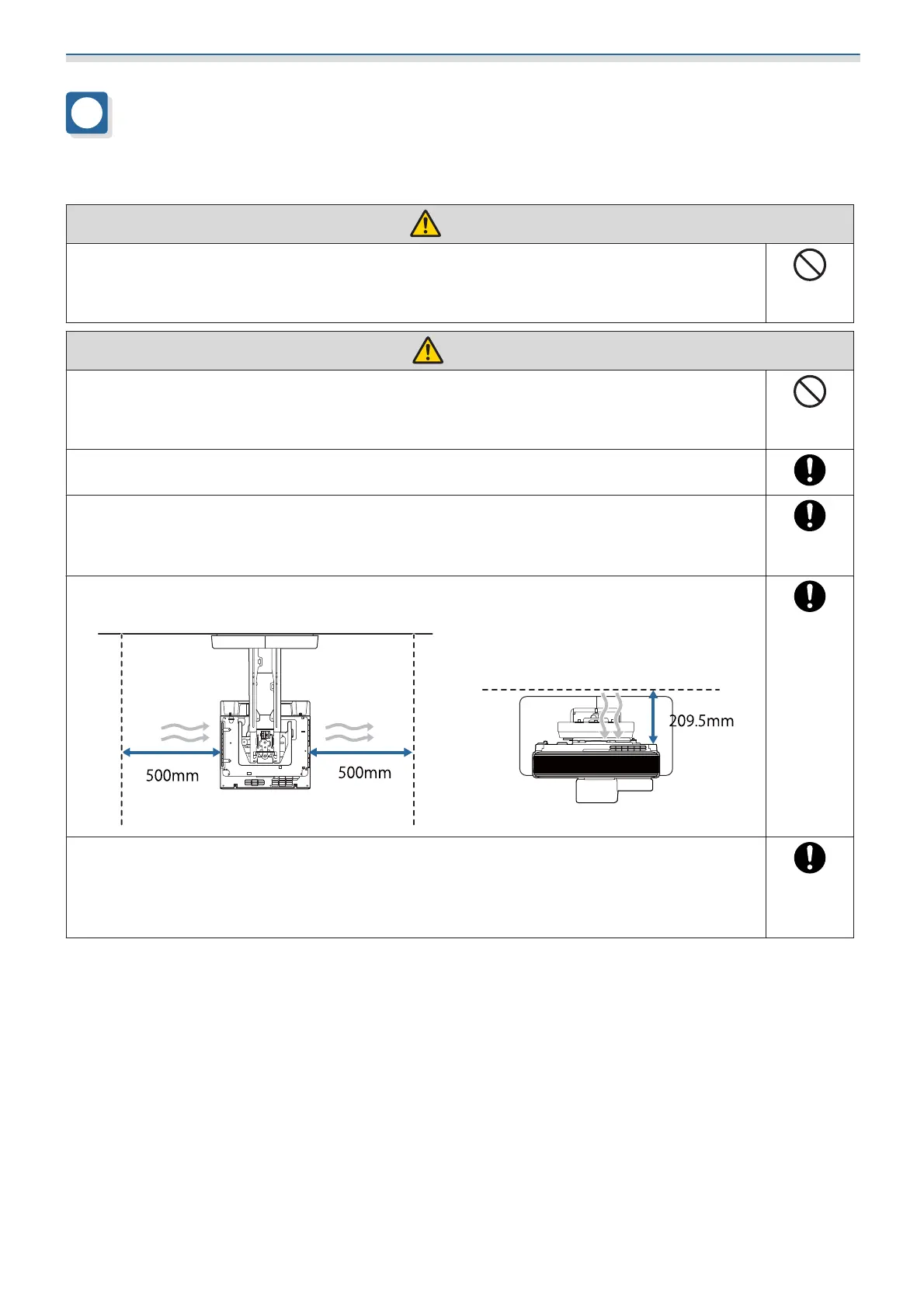 500mm

500mm

209.5mm