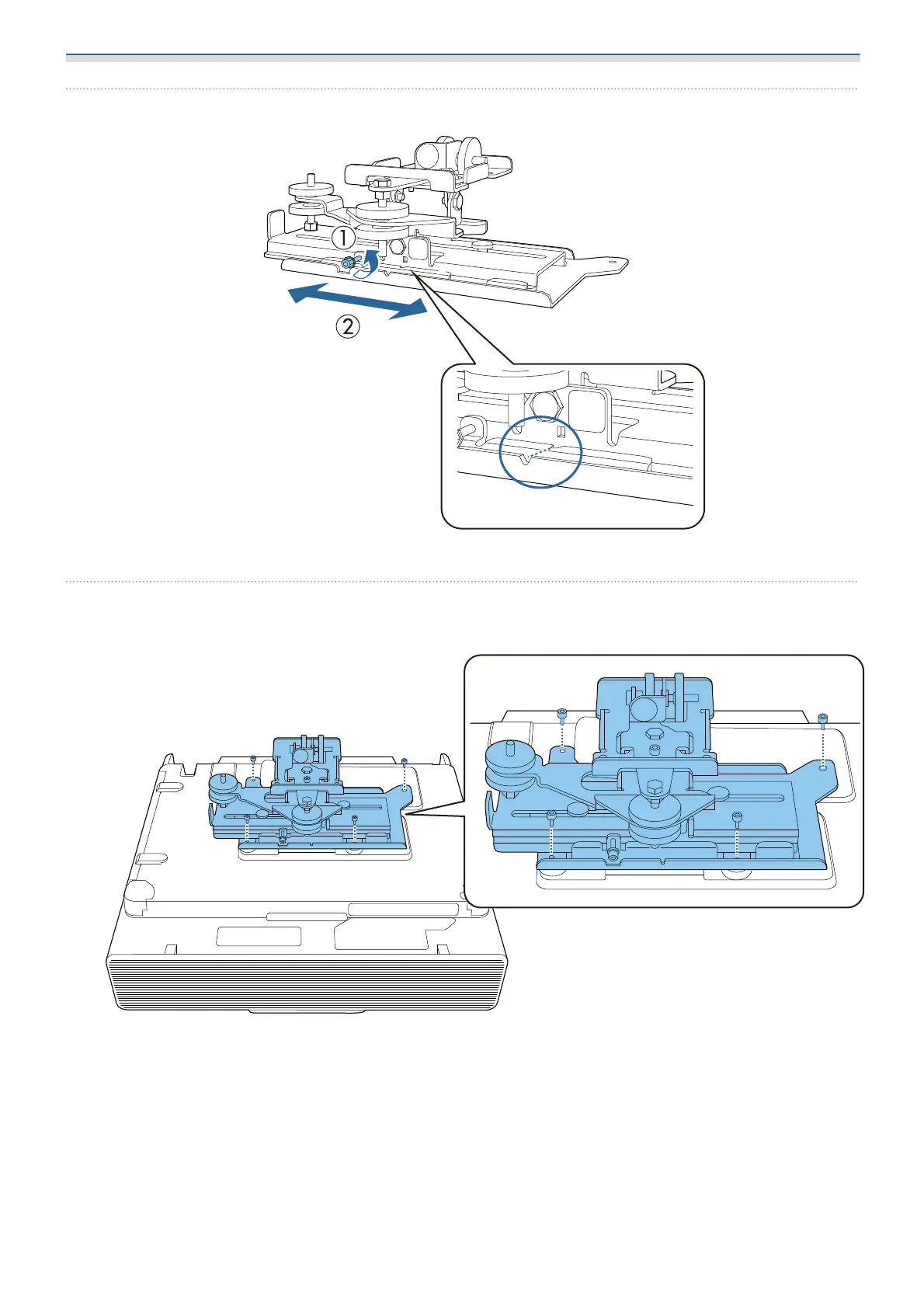 ①
②