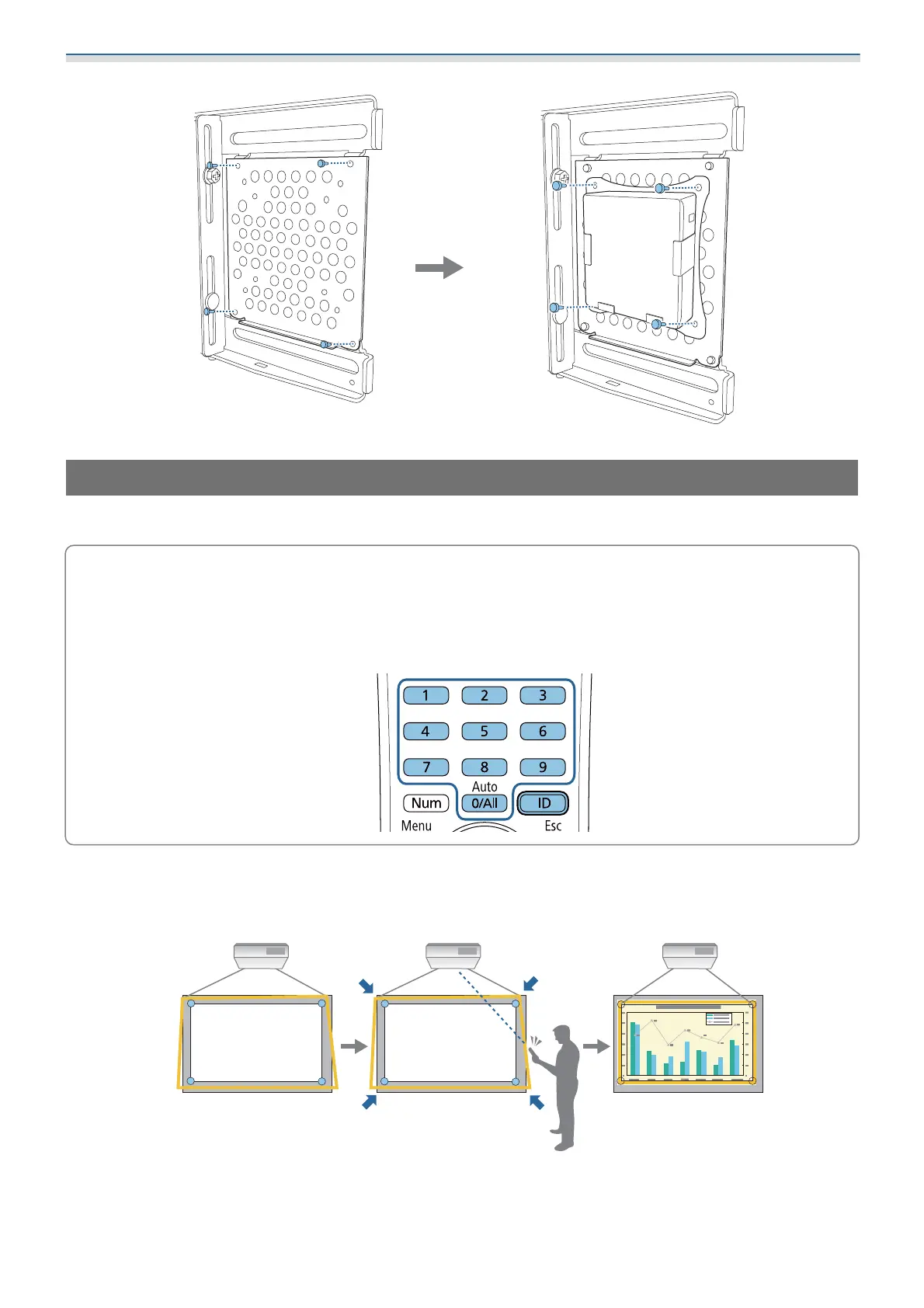 1 2 3
4 5 6
7 8 9
Auto
Num 0/All ID
Menu Esc