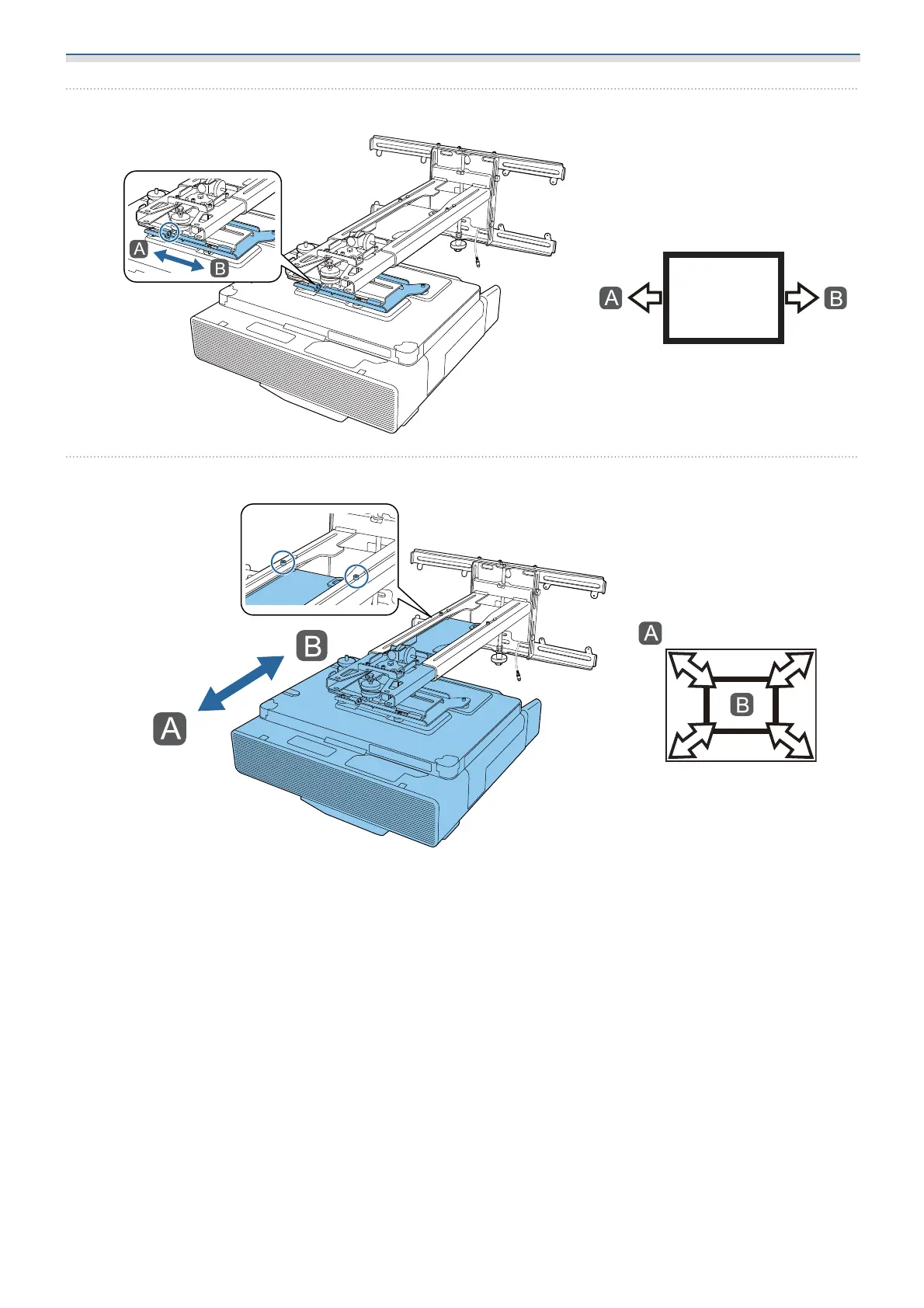 A
B
A
B
B
A
A
B