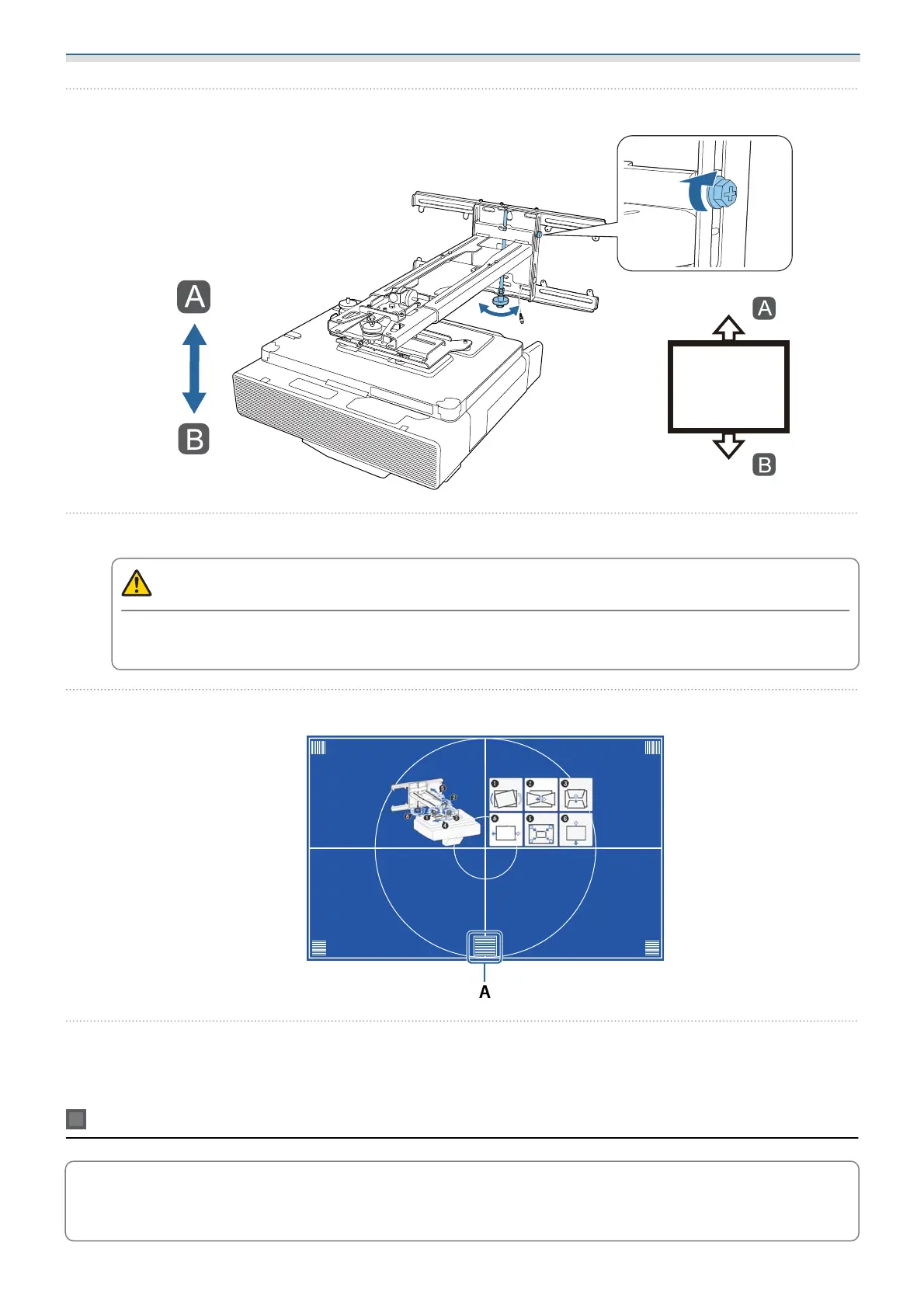 A

B

A

B

A