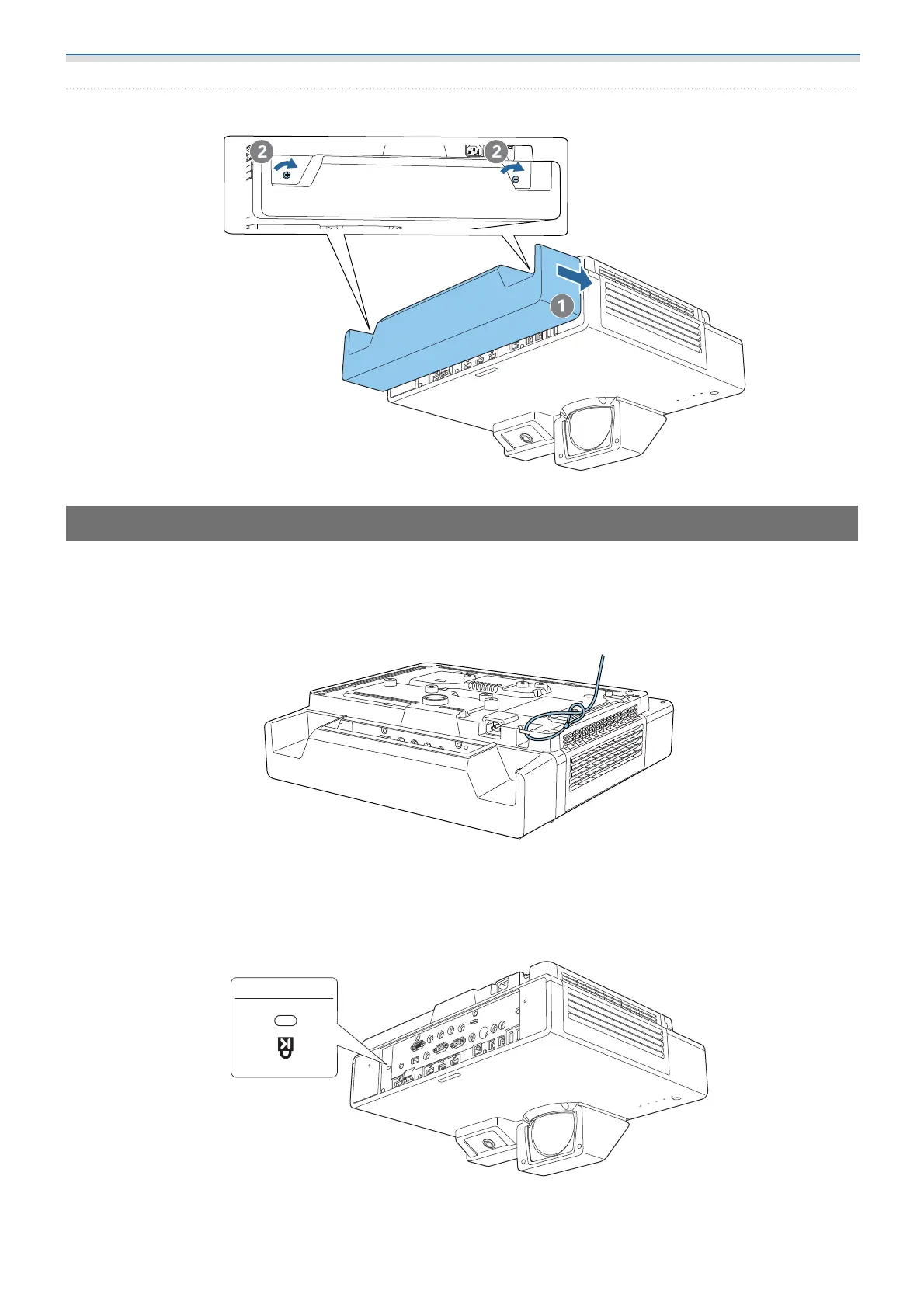 2

2

1