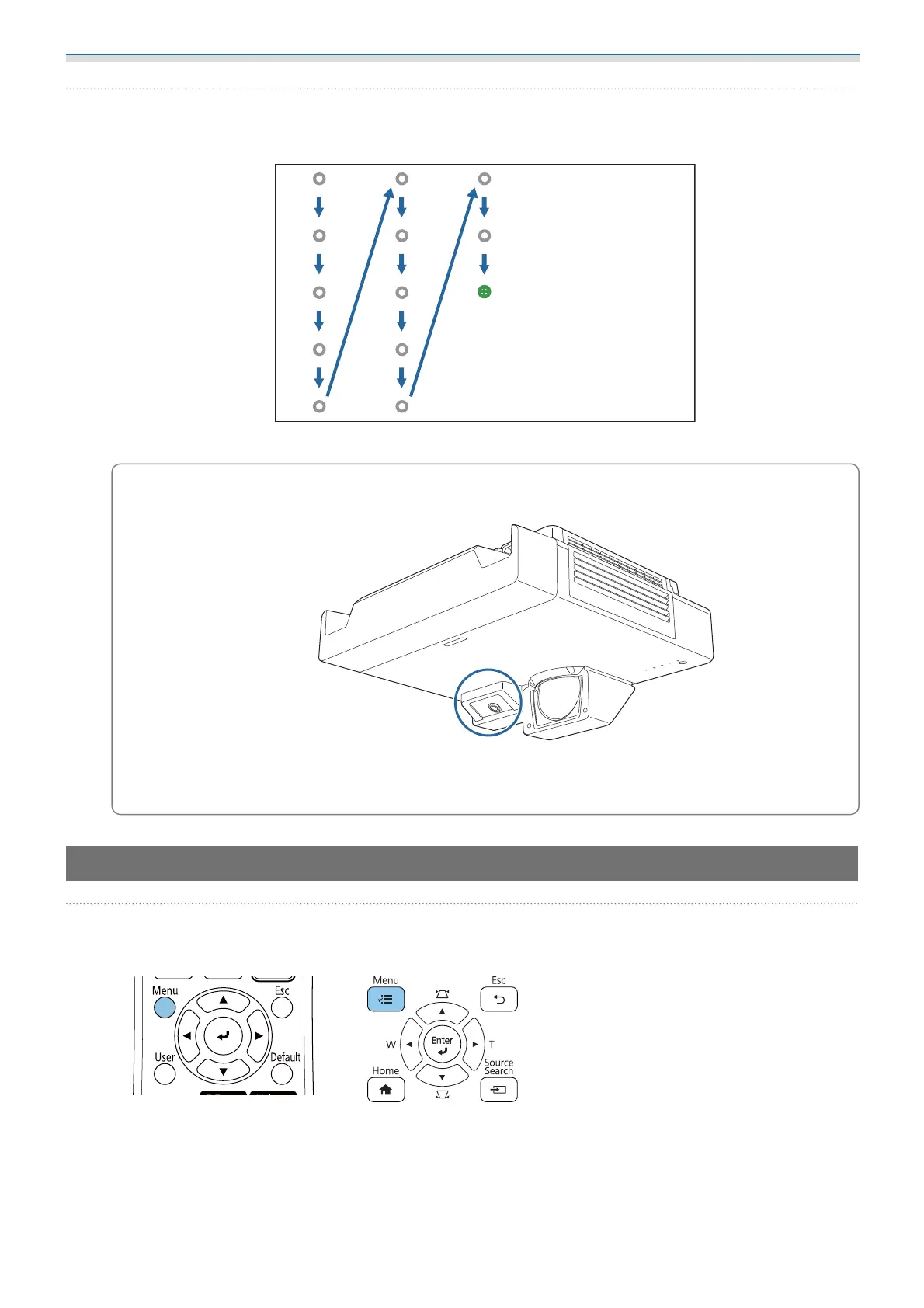 Menu
Esc
User
Default

Menu
Esc
W
Enter
T
Home
Source Search